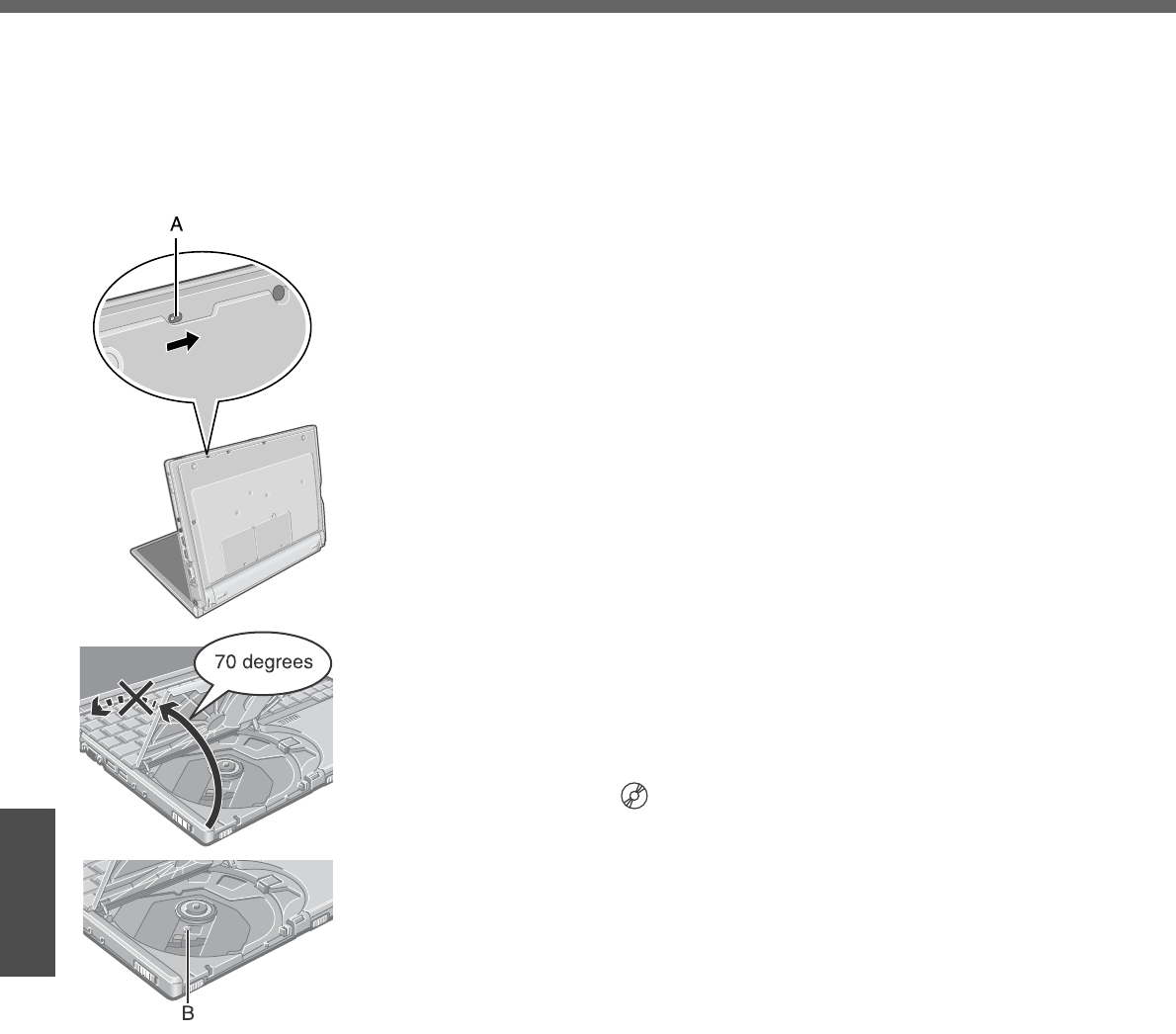 A

70 degrees

B