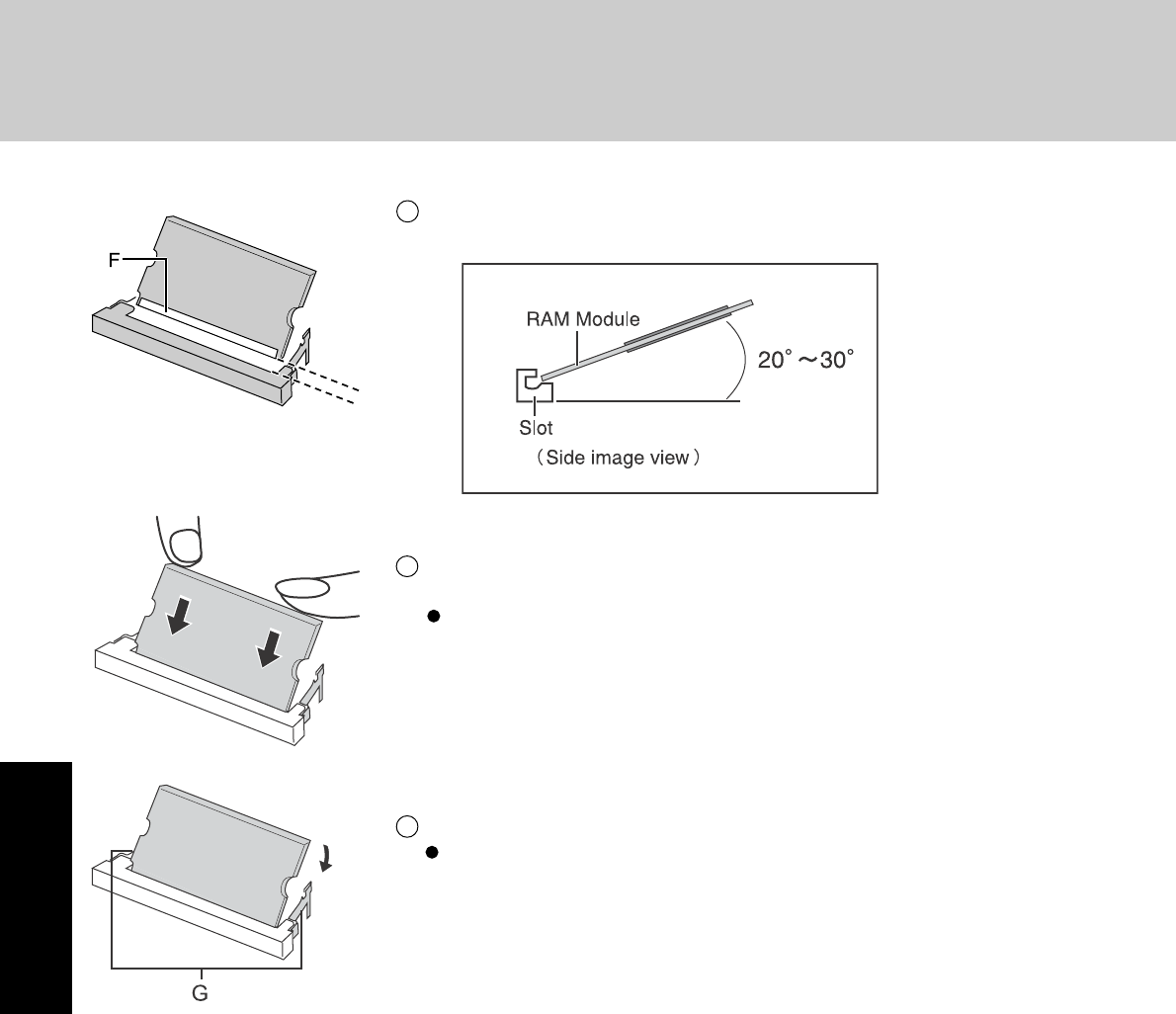 F

RAM Module

$20^\circ \sim 30^\circ$

Slot

(Side image view)

G