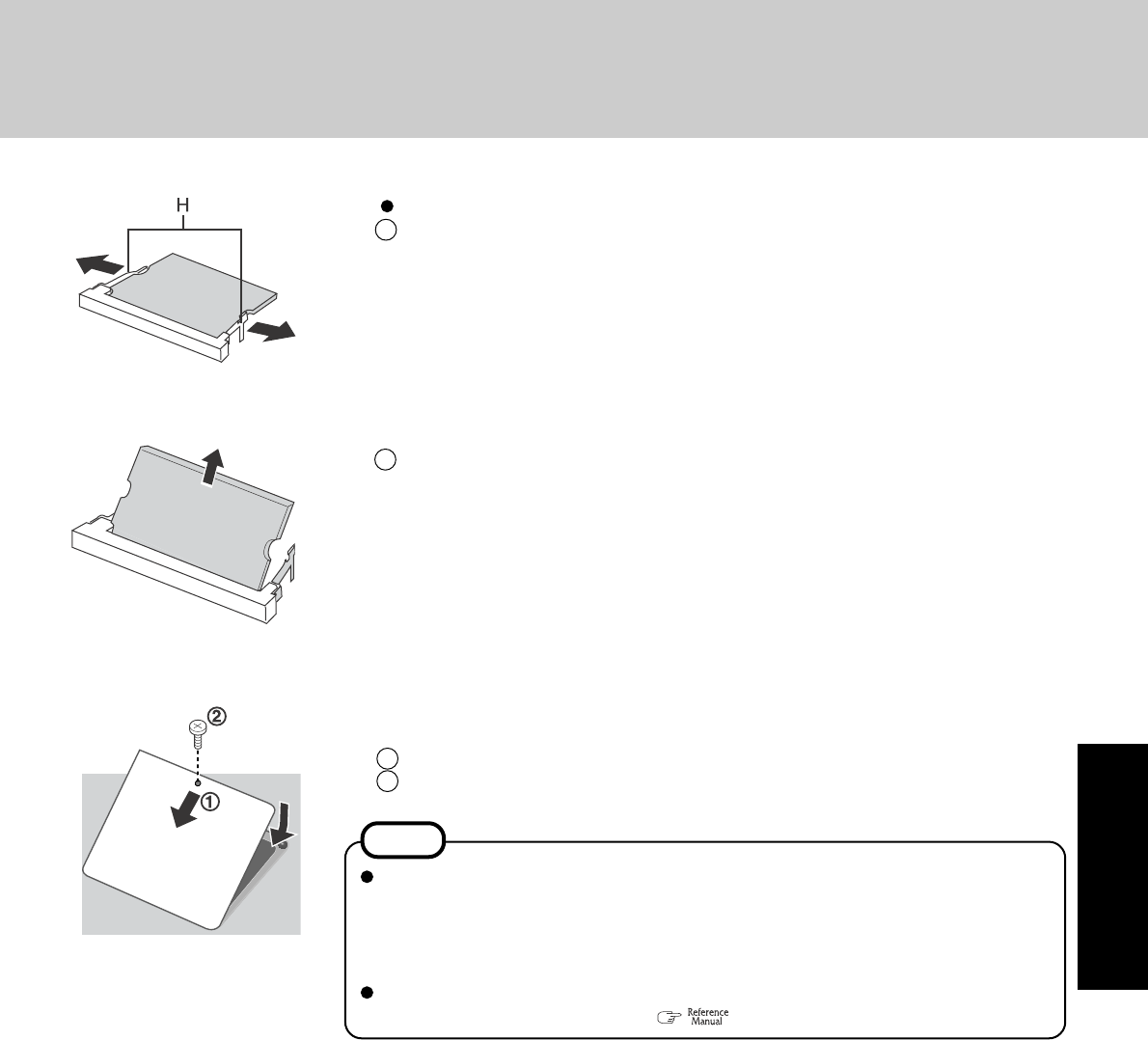 H

②

①

Reference Manual