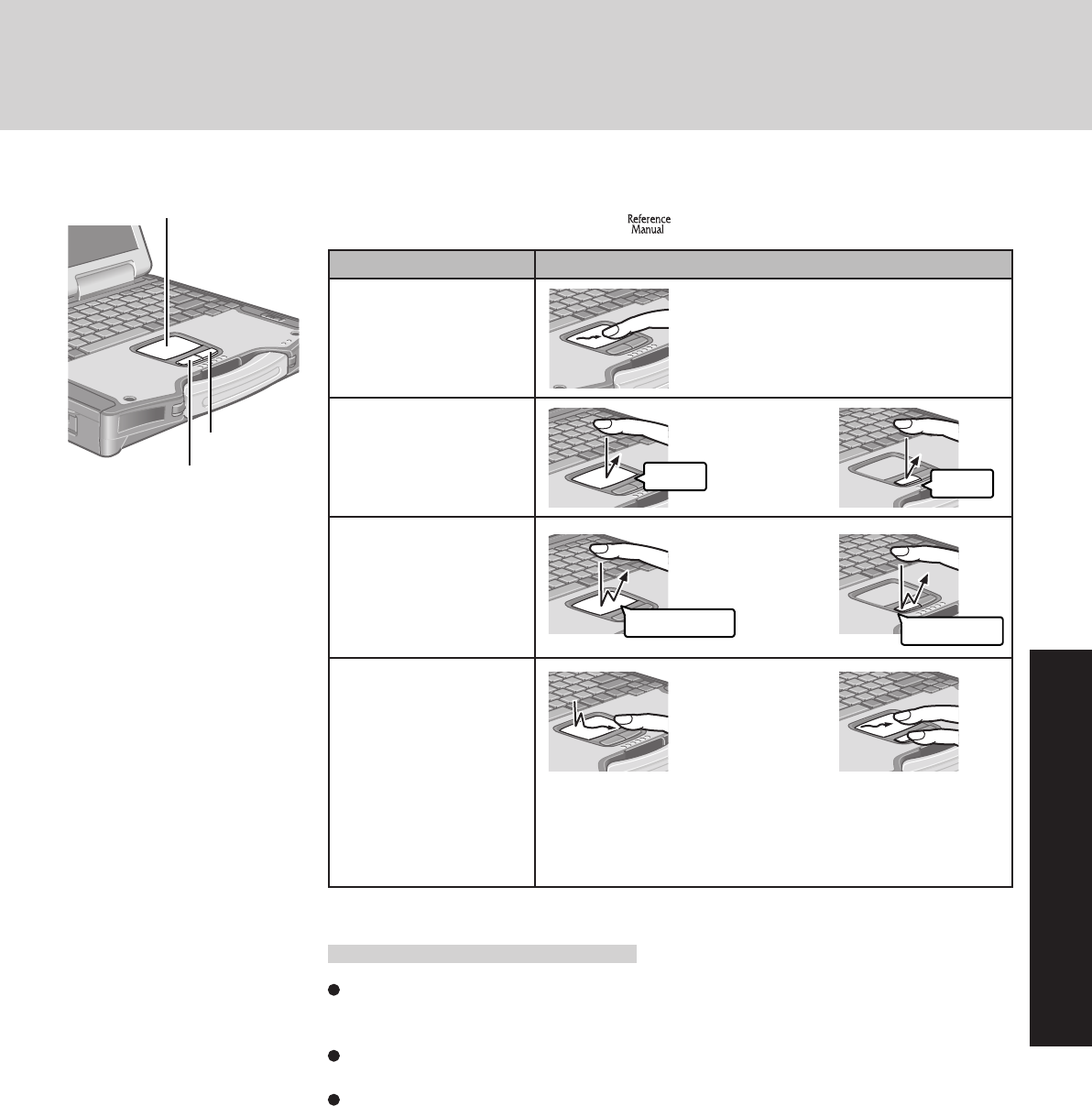 Reference
Manual