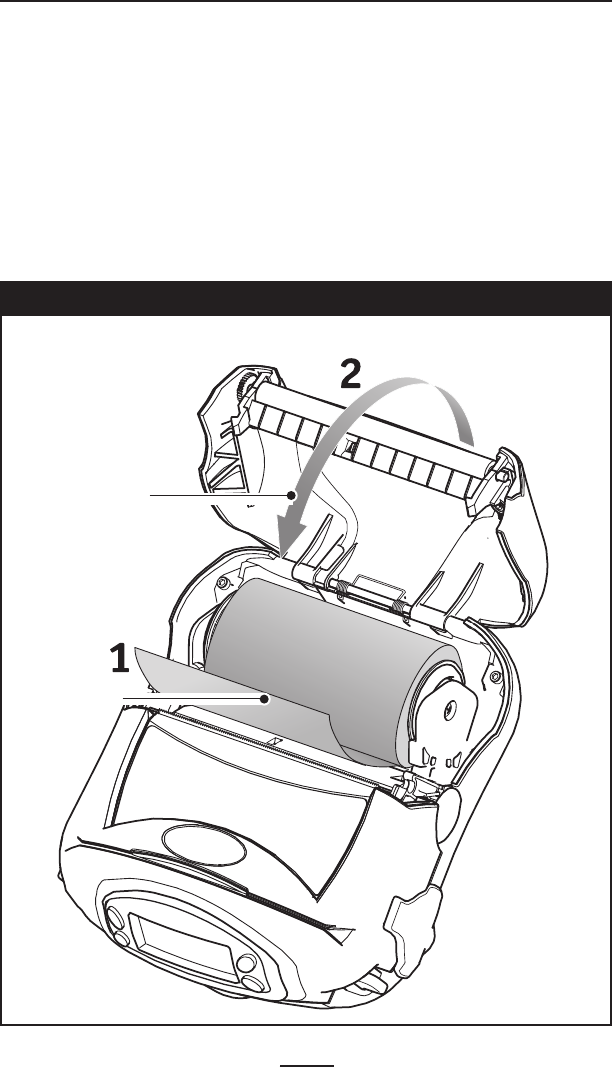 2

1