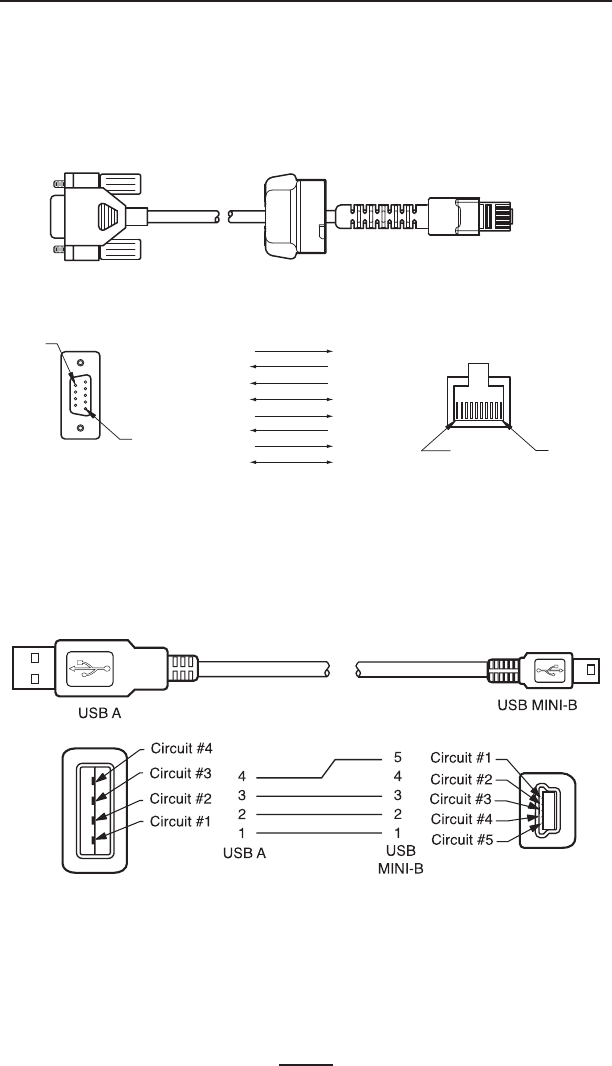 USB A

USB MINI-B

Circuit #4
Circuit #3
Circuit #2
Circuit #1

4
3
2
1
USB A

5
4
3
2
1
USB MINI-B

Circuit #1
Circuit #2
Circuit #3
Circuit #4
Circuit #5