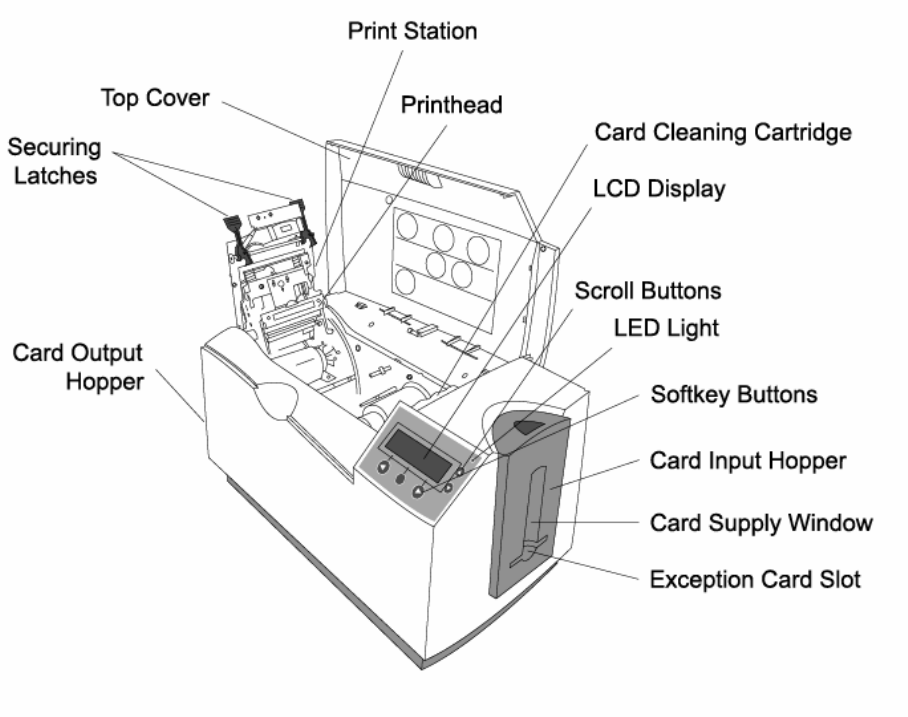 Print Station
Top Cover
Printhead
Securing Latches
Card Cleaning Cartridge
LCD Display
Scroll Buttons
LED Light
Card Output Hopper
Softkey Buttons
Card Input Hopper
Card Supply Window
Exception Card Slot