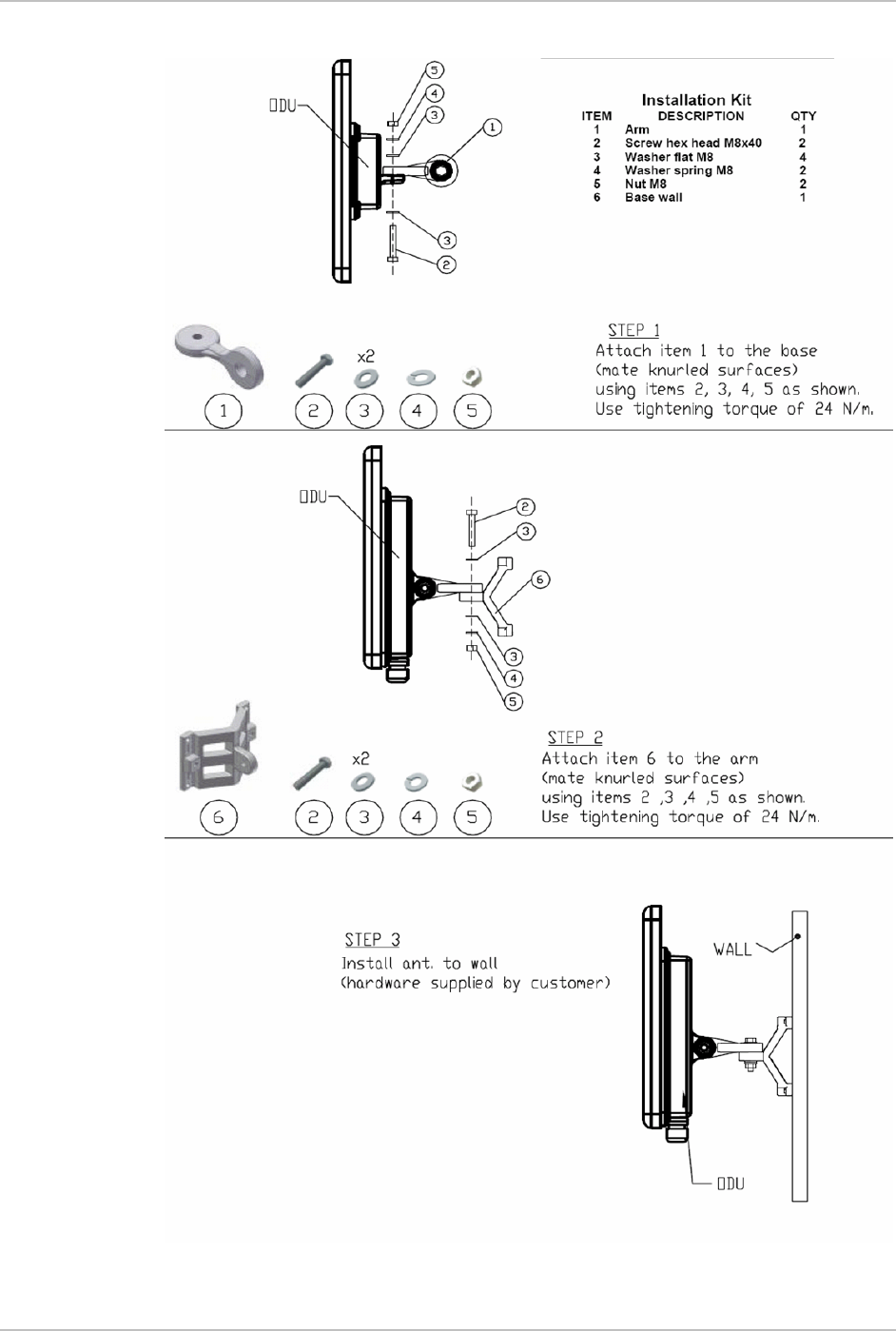 ODU

5
4
3
1
3
2

Installation Kit

| ITEM | DESCRIPTION | QTY |
|---|---|---|
| 1 | Arm | 1 |
| 2 | Screw hex head M8x40 | 2 |
| 3 | Washer flat M8 | 4 |
| 4 | Washer spring M8 | 2 |
| 5 | Nut M8 | 2 |
| 6 | Base wall | 1 |

x2
1 2 3 4 5

STEP 1
Attach item 1 to the base (mate knurled surfaces) using items 2, 3, 4, 5 as shown. Use tightening torque of 24 N/m.

ODU
2
3
6
3
4
5

x2
6 2 3 4 5

STEP 2
Attach item 6 to the arm (mate knurled surfaces) using items 2 ,3 ,4 ,5 as shown. Use tightening torque of 24 N/m.

STEP 3
Install ant. to wall (hardware supplied by customer)

WALL

ODU