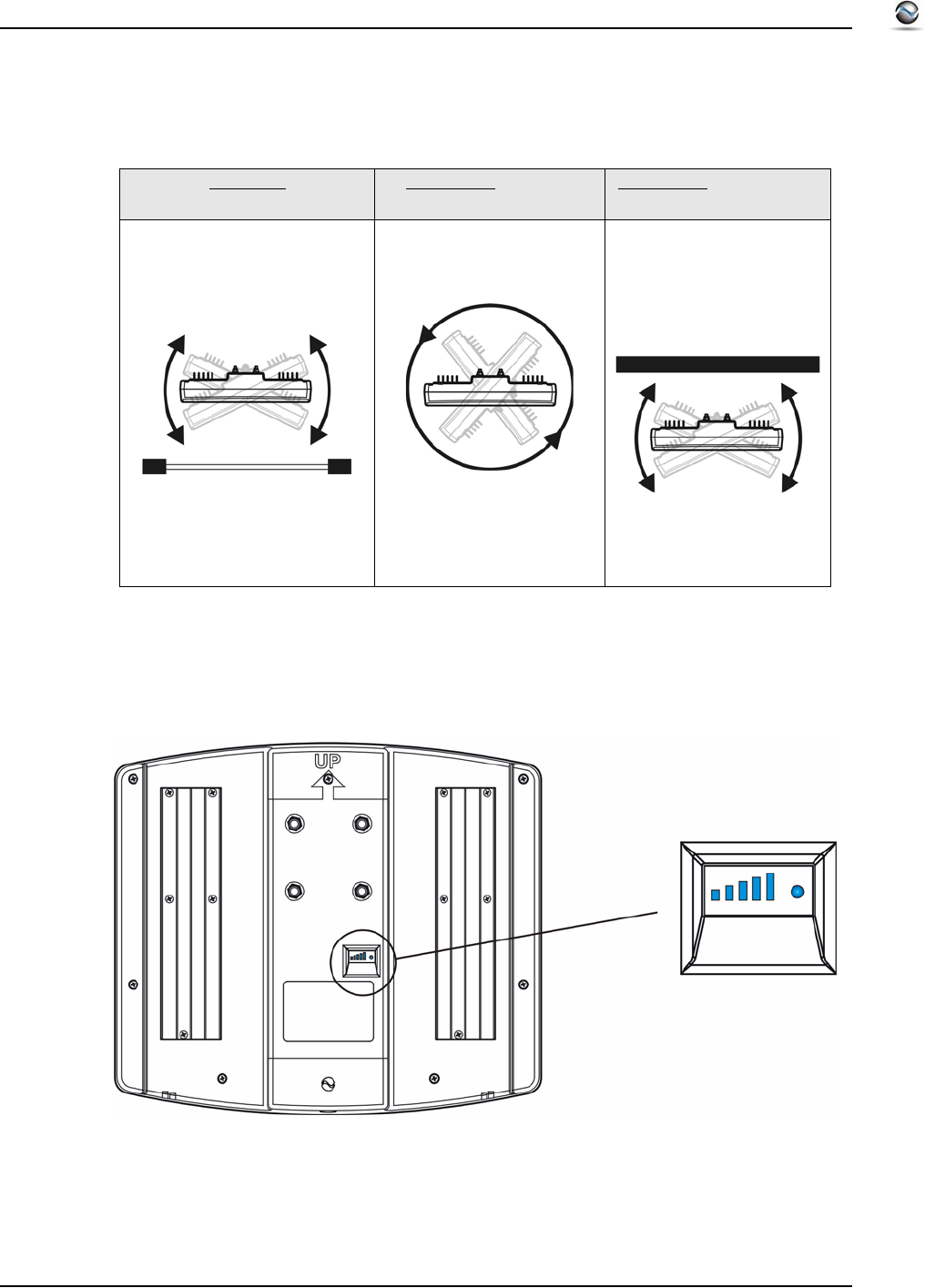 UP