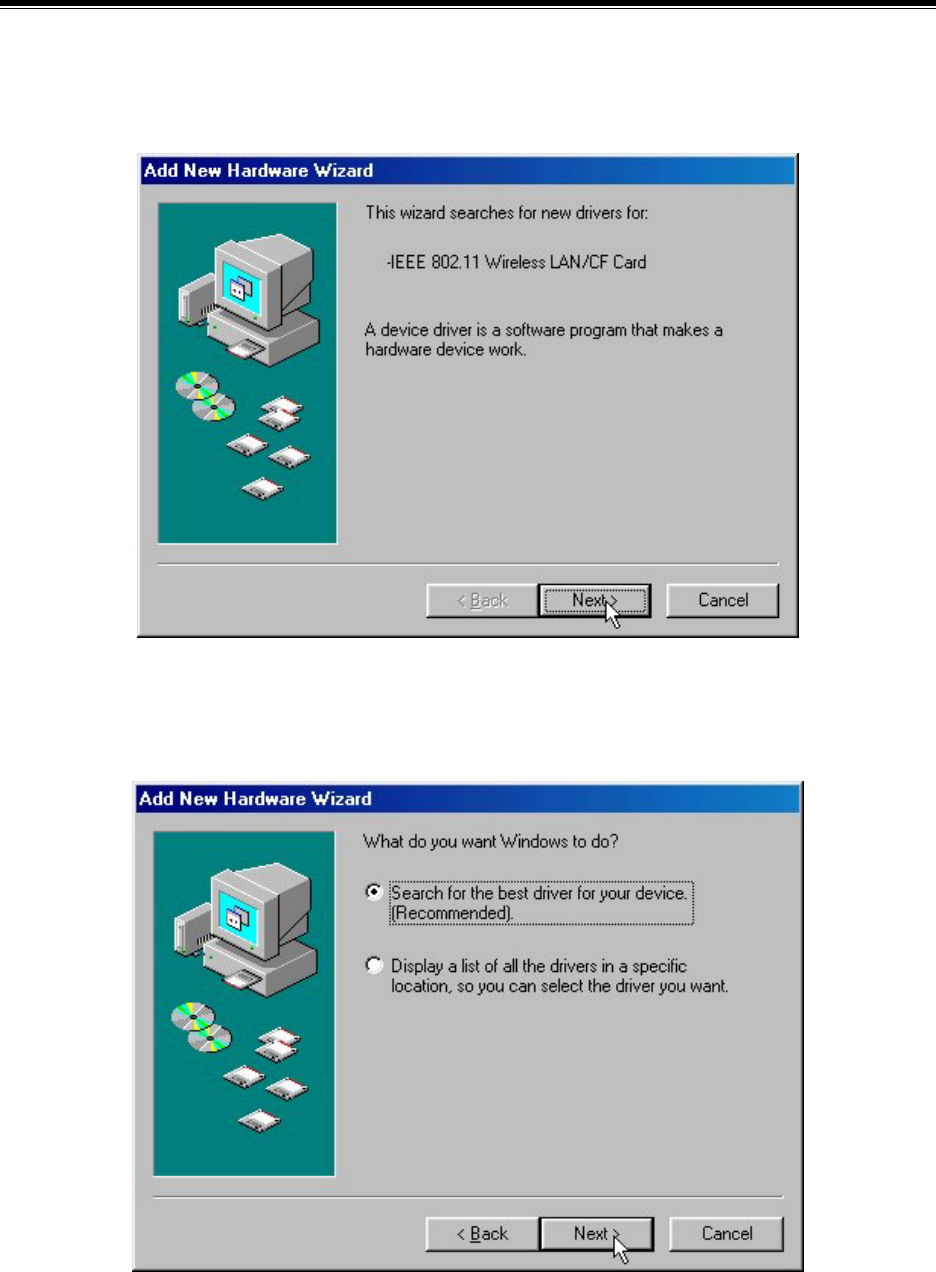 Add New Hardware Wizard

This wizard searches for new drivers for:

-IEEE 802.11 Wireless LAN/CF Card

A device driver is a software program that makes a hardware device work.

< Back
Next >
Cancel

Add New Hardware Wizard

What do you want Windows to do?

Search for the best driver for your device. (Recommended).

Display a list of all the drivers in a specific location, so you can select the driver you want.

< Back
Next >
Cancel