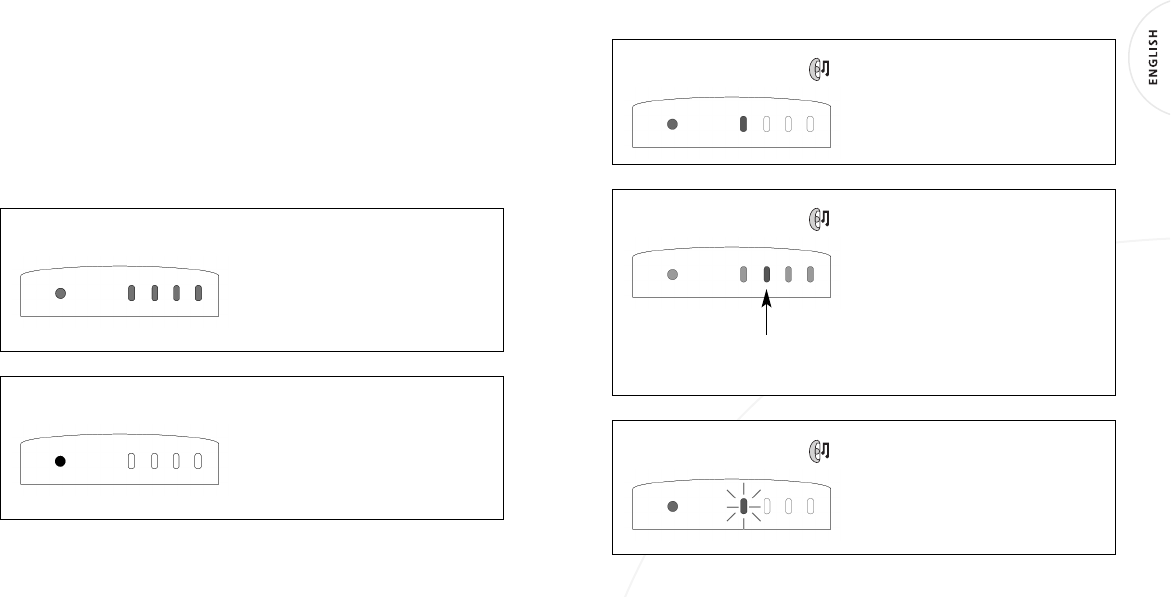 ENGLISH