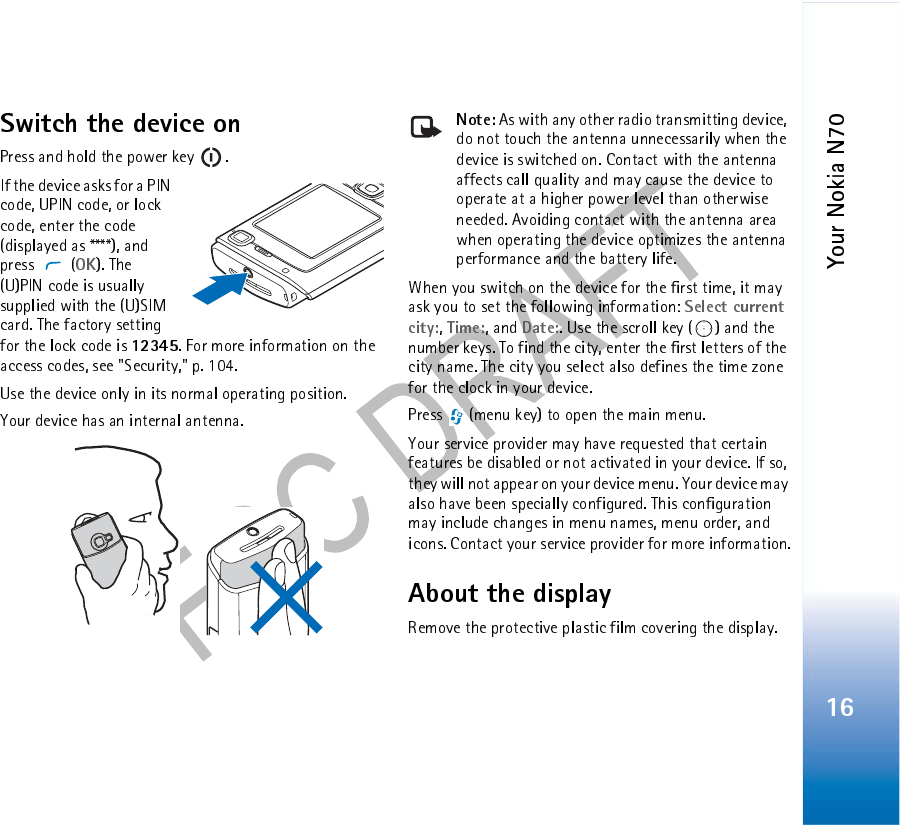 Switch the device on

Press and hold the power key .

If the device asks for a PIN code, UPIN code, or lock code, enter the code (displayed as ****), and press (OK). The (U)PIN code is usually supplied with the (U)SIM card. The factory setting for the lock code is 12345. For more information on the access codes, see "Security," p. 104.

Use the device only in its normal operating position.

Your device has an internal antenna.

Note: As with any other radio transmitting device, do not touch the antenna unnecessarily when the device is switched on. Contact with the antenna affects call quality and may cause the device to operate at a higher power level than otherwise needed. Avoiding contact with the antenna area when operating the device optimizes the antenna performance and the battery life.

When you switch on the device for the first time, it may ask you to set the following information: Select current city:, Time:, and Date:. Use the scroll key ( ) and the number keys. To find the city, enter the first letters of the city name. The city you select also defines the time zone for the clock in your device.

Press (menu key) to open the main menu.

Your service provider may have requested that certain features be disabled or not activated in your device. If so, they will not appear on your device menu. Your device may also have been specially configured. This configuration may include changes in menu names, menu order, and icons. Contact your service provider for more information.

About the display

Remove the protective plastic film covering the display.

FCC DRAFT

Your Nokia N70

16