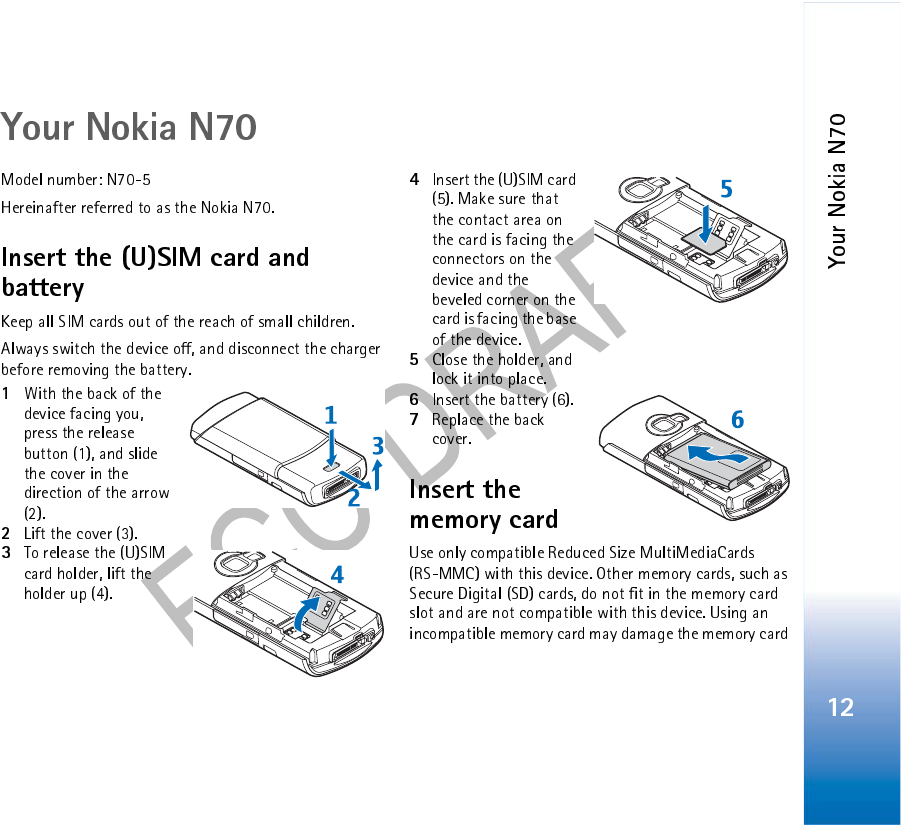 Your Nokia N70

Model number: N70-5

Hereinafter referred to as the Nokia N70.

Insert the (U)SIM card and battery

Keep all SIM cards out of the reach of small children.

Always switch the device off, and disconnect the charger before removing the battery.

1 With the back of the device facing you, press the release button (1), and slide the cover in the direction of the arrow (2).

2 Lift the cover (3).

3 To release the (U)SIM card holder, lift the holder up (4).

1

2

3

4

4 Insert the (U)SIM card (5). Make sure that the contact area on the card is facing the connectors on the device and the beveled corner on the card is facing the base of the device.

5 Close the holder, and lock it into place.

6 Insert the battery (6).

7 Replace the back cover.

5

6

Insert the memory card

Use only compatible Reduced Size MultiMediaCards (RS-MMC) with this device. Other memory cards, such as Secure Digital (SD) cards, do not fit in the memory card slot and are not compatible with this device. Using an incompatible memory card may damage the memory card

FCC DRAFT

Your Nokia N70

12