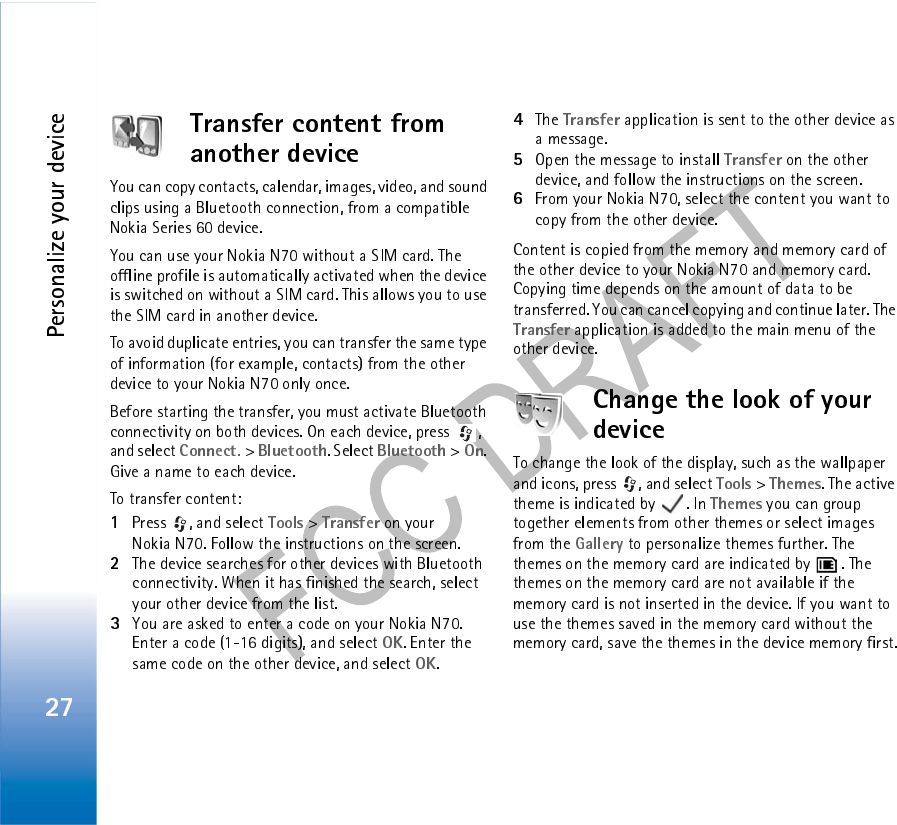 Personalize your device

27

Transfer content from another device

You can copy contacts, calendar, images, video, and sound clips using a Bluetooth connection, from a compatible Nokia Series 60 device.

You can use your Nokia N70 without a SIM card. The offline profile is automatically activated when the device is switched on without a SIM card. This allows you to use the SIM card in another device.

To avoid duplicate entries, you can transfer the same type of information (for example, contacts) from the other device to your Nokia N70 only once.

Before starting the transfer, you must activate Bluetooth connectivity on both devices. On each device, press , and select Connect. > Bluetooth. Select Bluetooth > On. Give a name to each device.

To transfer content:

1 Press , and select Tools > Transfer on your Nokia N70. Follow the instructions on the screen.
2 The device searches for other devices with Bluetooth connectivity. When it has finished the search, select your other device from the list.
3 You are asked to enter a code on your Nokia N70. Enter a code (1-16 digits), and select OK. Enter the same code on the other device, and select OK.
4 The Transfer application is sent to the other device as a message.
5 Open the message to install Transfer on the other device, and follow the instructions on the screen.
6 From your Nokia N70, select the content you want to copy from the other device.

Content is copied from the memory and memory card of the other device to your Nokia N70 and memory card. Copying time depends on the amount of data to be transferred. You can cancel copying and continue later. The Transfer application is added to the main menu of the other device.

Change the look of your device

To change the look of the display, such as the wallpaper and icons, press , and select Tools > Themes. The active theme is indicated by . In Themes you can group together elements from other themes or select images from the Gallery to personalize themes further. The themes on the memory card are indicated by . The themes on the memory card are not available if the memory card is not inserted in the device. If you want to use the themes saved in the memory card without the memory card, save the themes in the device memory first.

FCC DRAFT