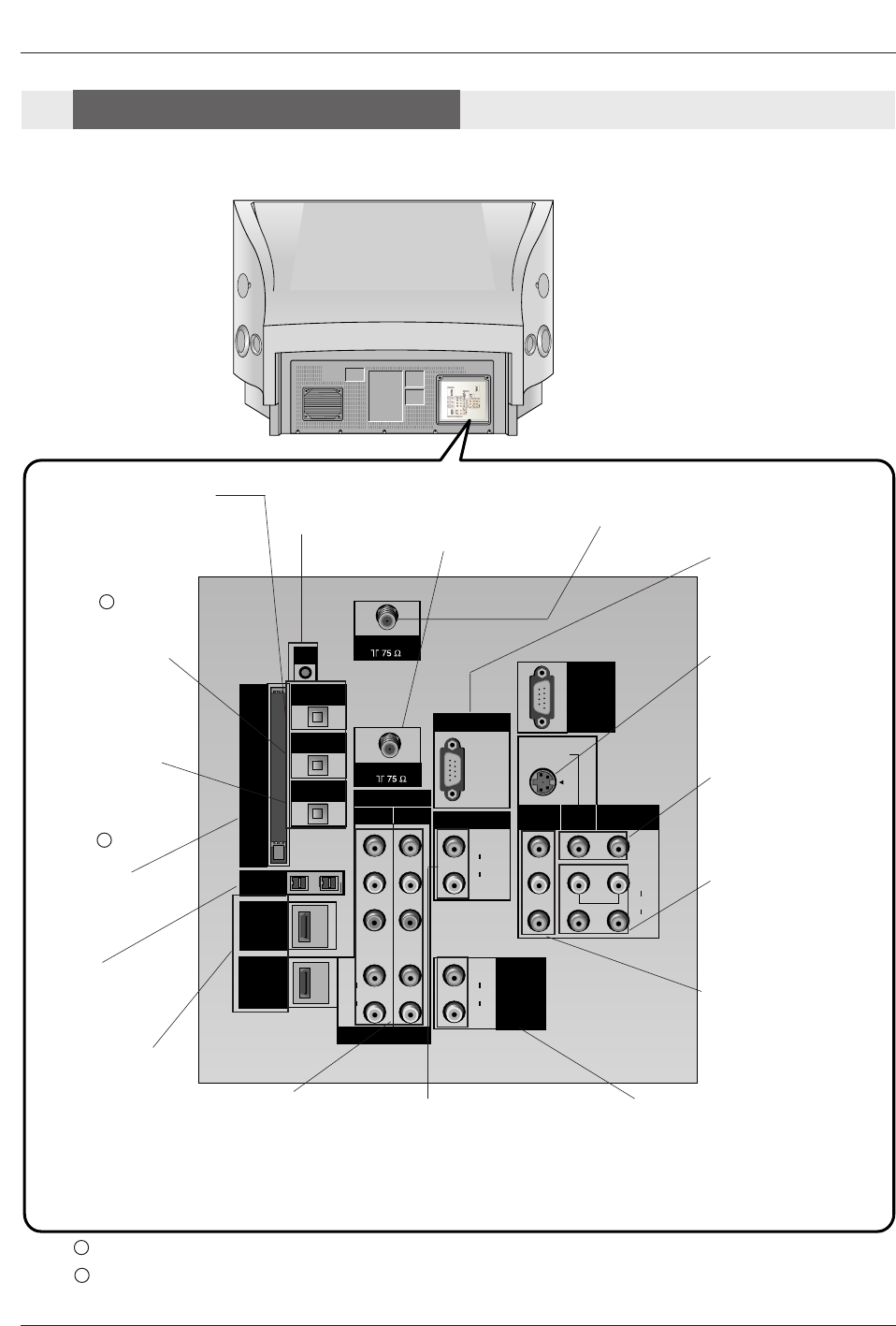 75 Ω

75 Ω