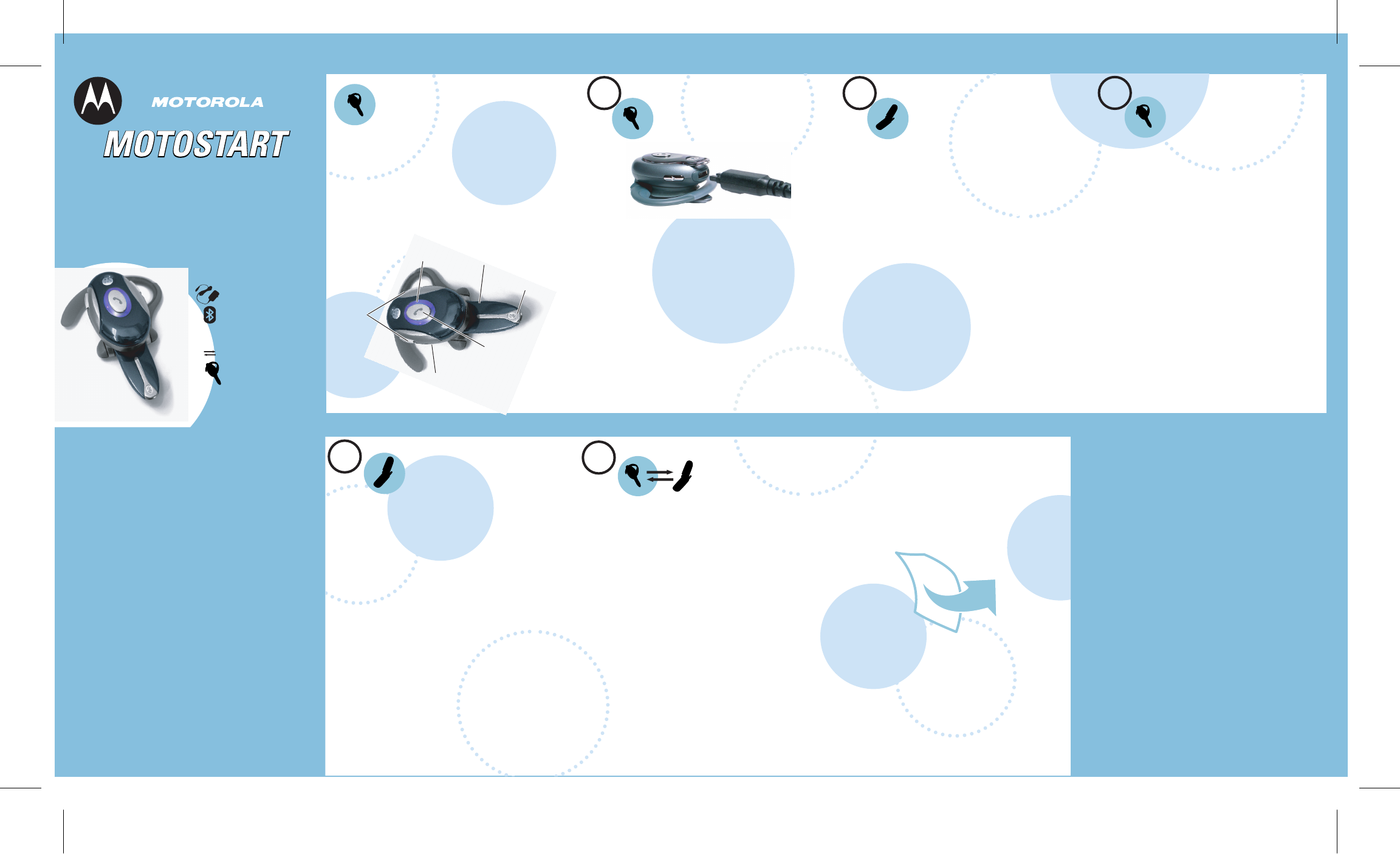 MOTOROLA

MOTOSTART