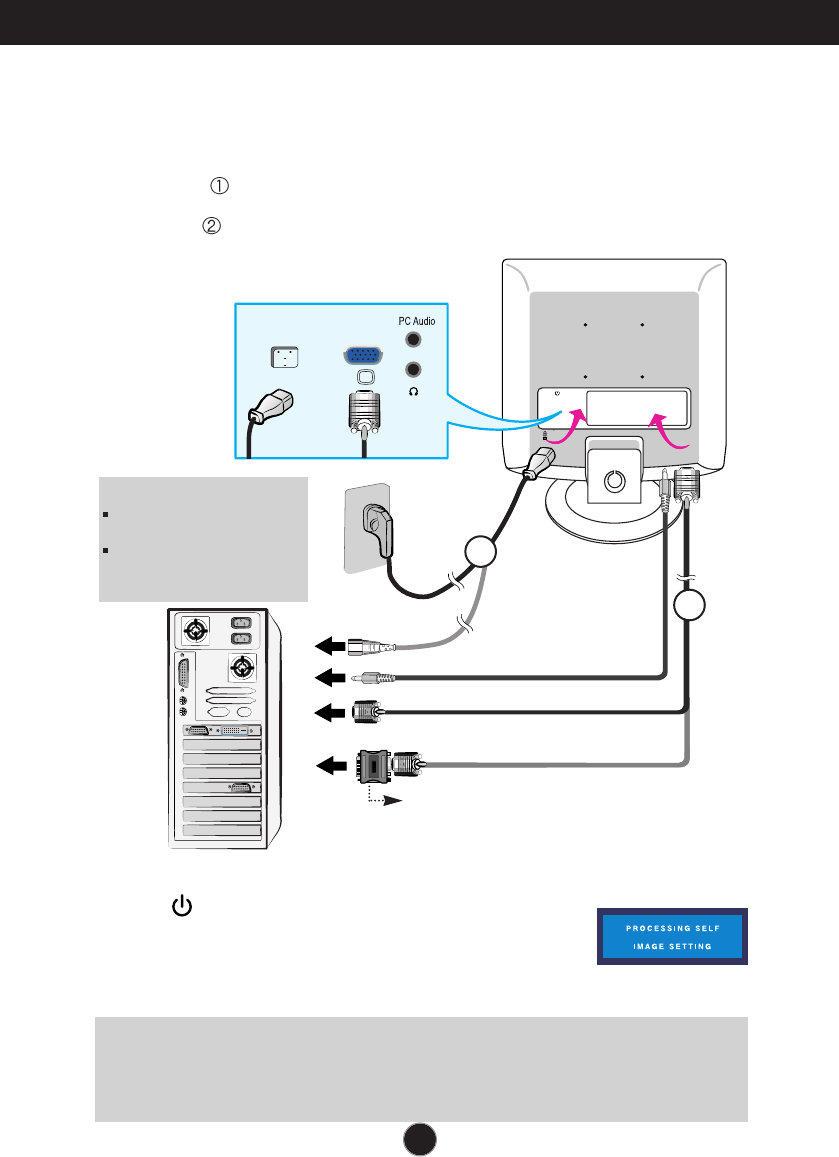 ①

②

PC Audio

PROCESSING SELF
IMAGE SETTING