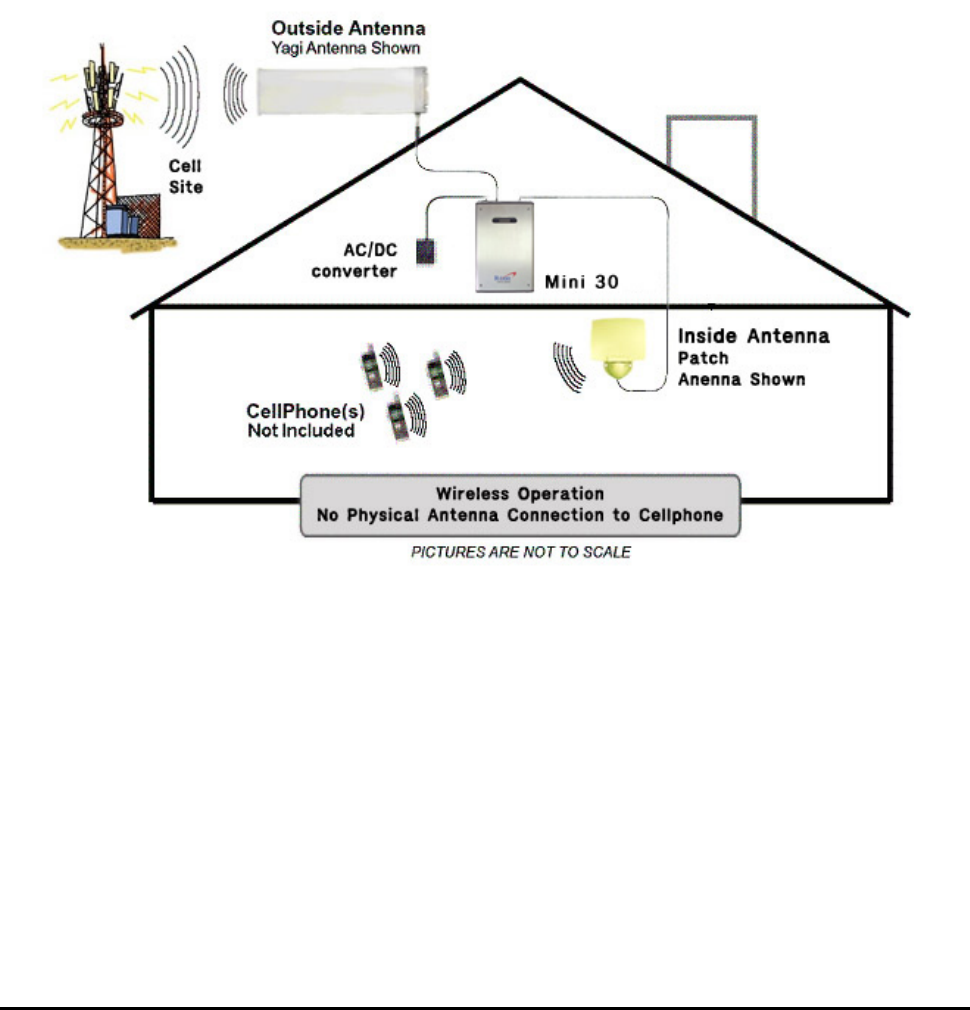 Outside Antenna
Yagi Antenna Shown

Cell Site

AC/DC converter

Mini 30

Inside Antenna
Patch
Anenna Shown

CellPhone(s)
Not Included

Wireless Operation
No Physical Antenna Connection to Cellphone

PICTURES ARE NOT TO SCALE