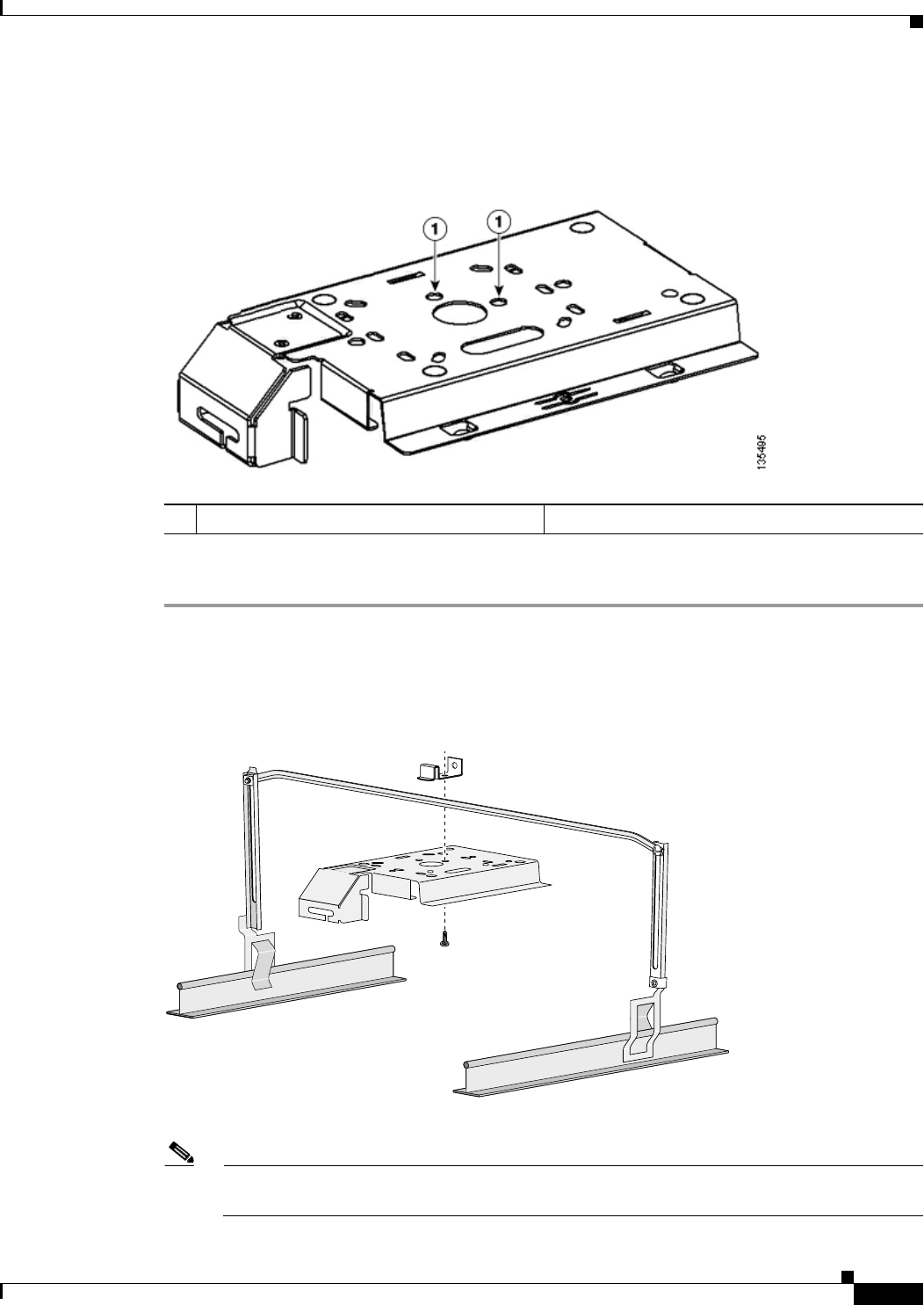 1

1

135495