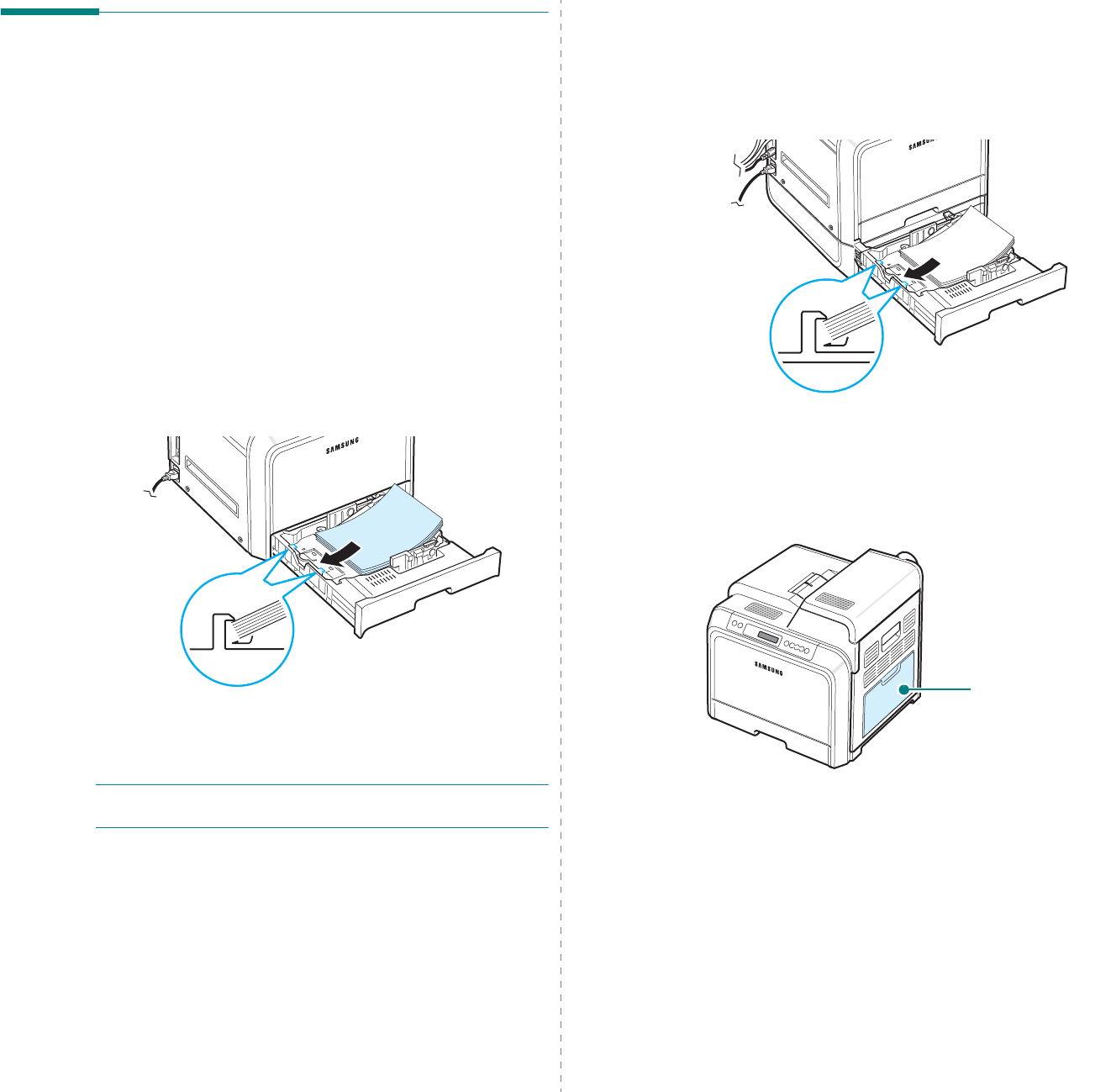 SAMSUNG

SAMSUNG

SAMSUNG