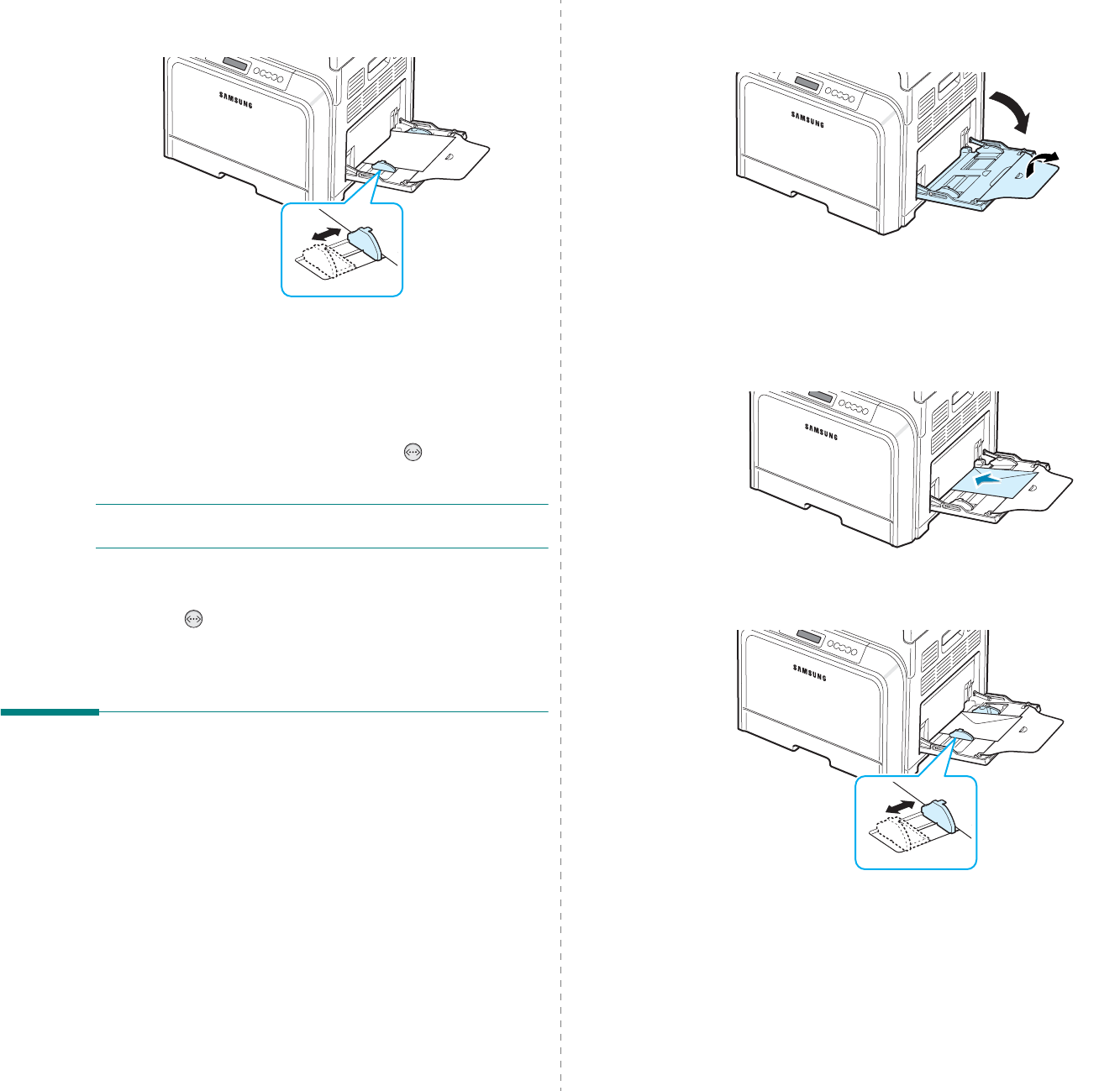 SAMSUNG

SAMSUNG

SAMSUNG

SAMSUNG