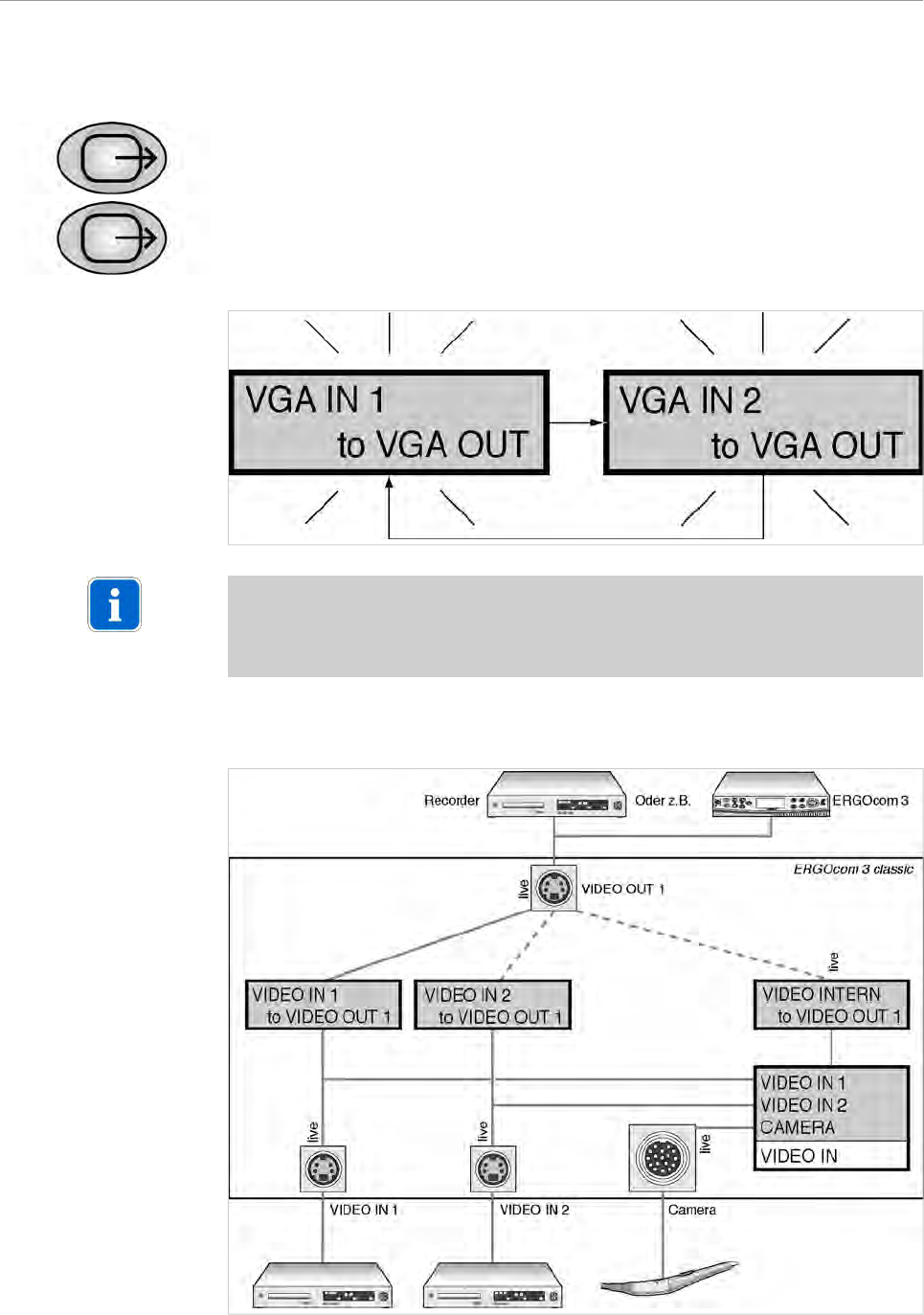 VGA IN 1
to VGA OUT

VGA IN 2
to VGA OUT

Recorder

Oder z.B.

ERGOcom 3

ERGOcom 3 classic

live

VIDEO OUT 1

live

VIDEO IN 1
to VIDEO OUT 1

VIDEO IN 2
to VIDEO OUT 1

VIDEO INTERN
to VIDEO OUT 1

VIDEO IN 1
VIDEO IN 2
CAMERA

VIDEO IN

live

live

live

VIDEO IN 1

VIDEO IN 2

Camera