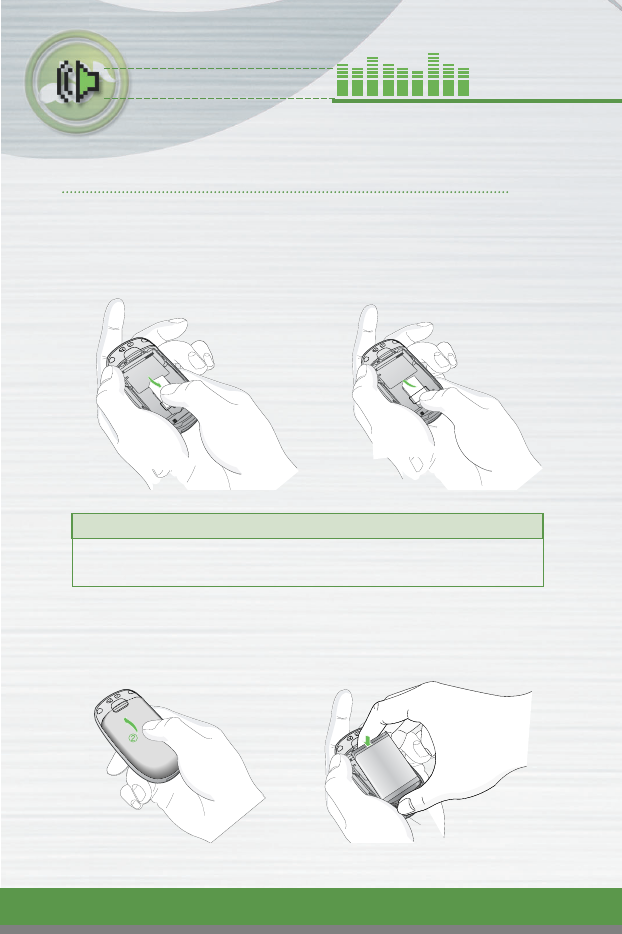 ②