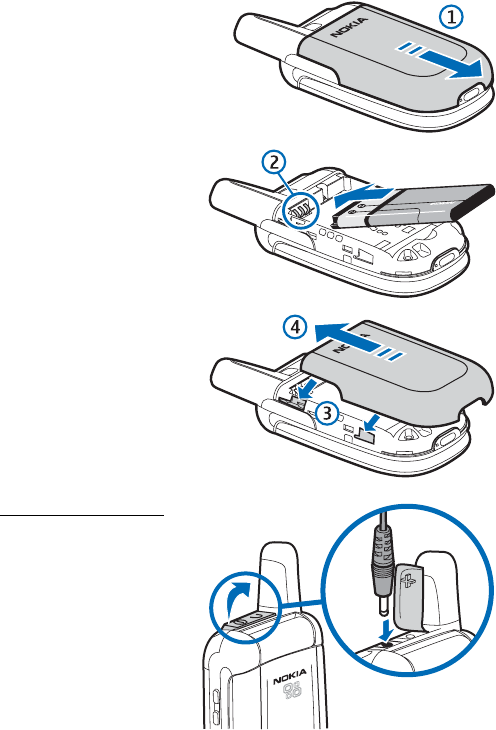 NOKIA
1
2
4
NOKIA
3
NOKIA