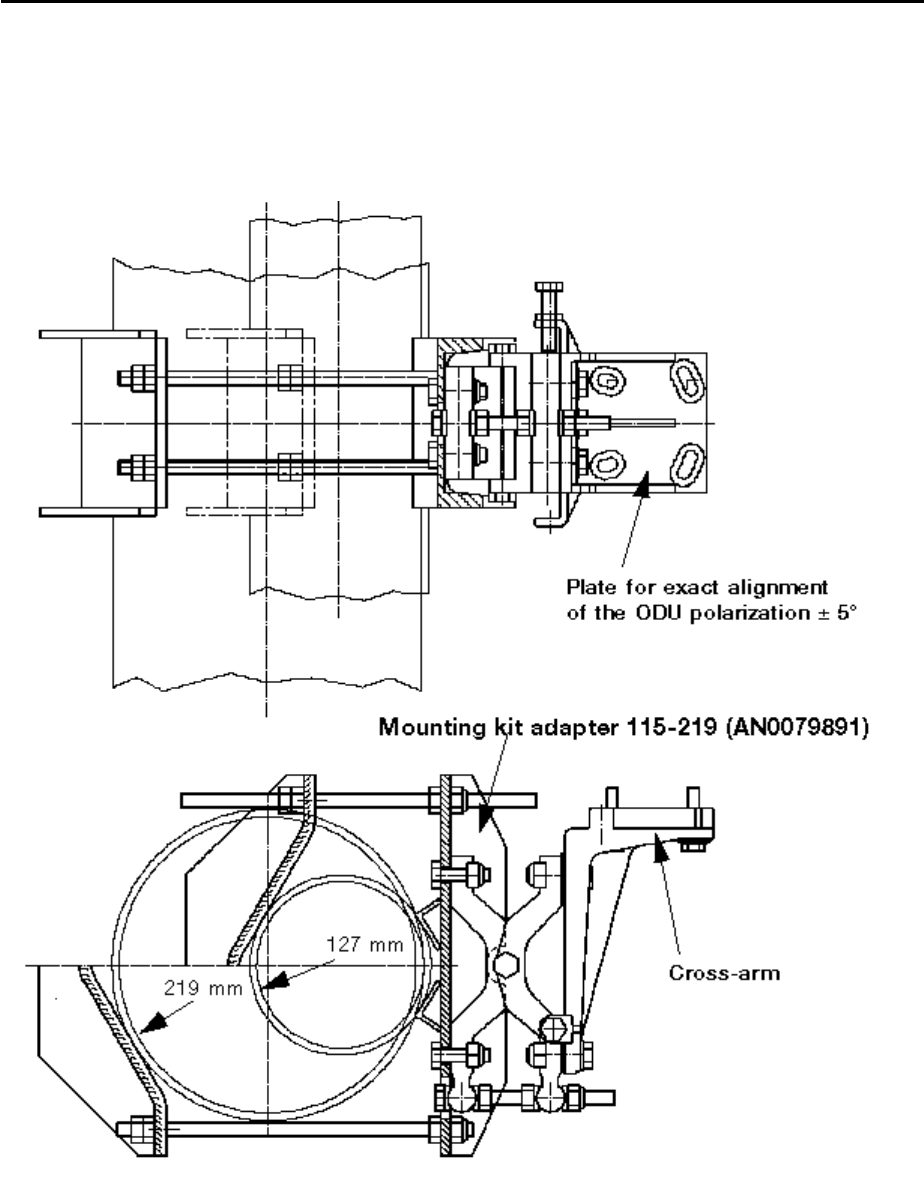 Plate for exact alignment of the ODU polarization ± 5°

Mounting kit adapter 115-219 (AN0079891)

127 mm

219 mm

Cross-arm