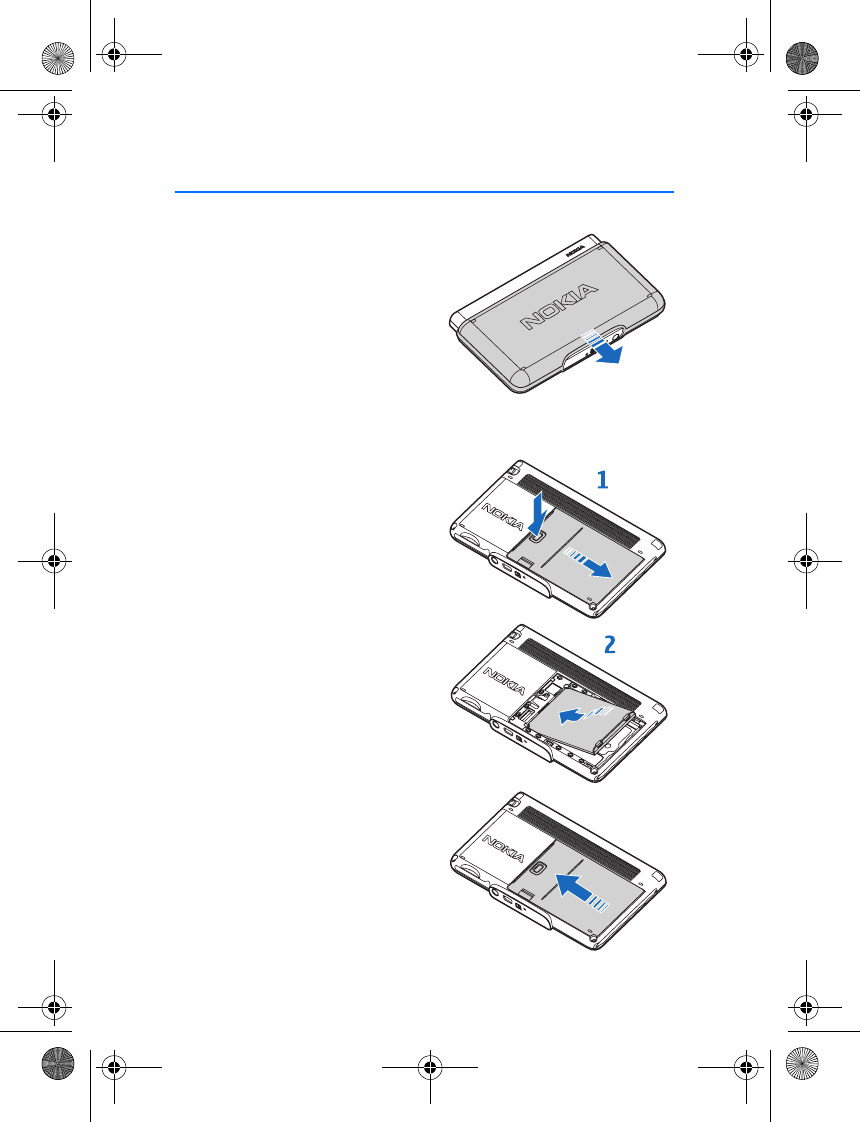 NOKIA

NOKIA

1

NOKIA

2

NOKIA

NOKIA