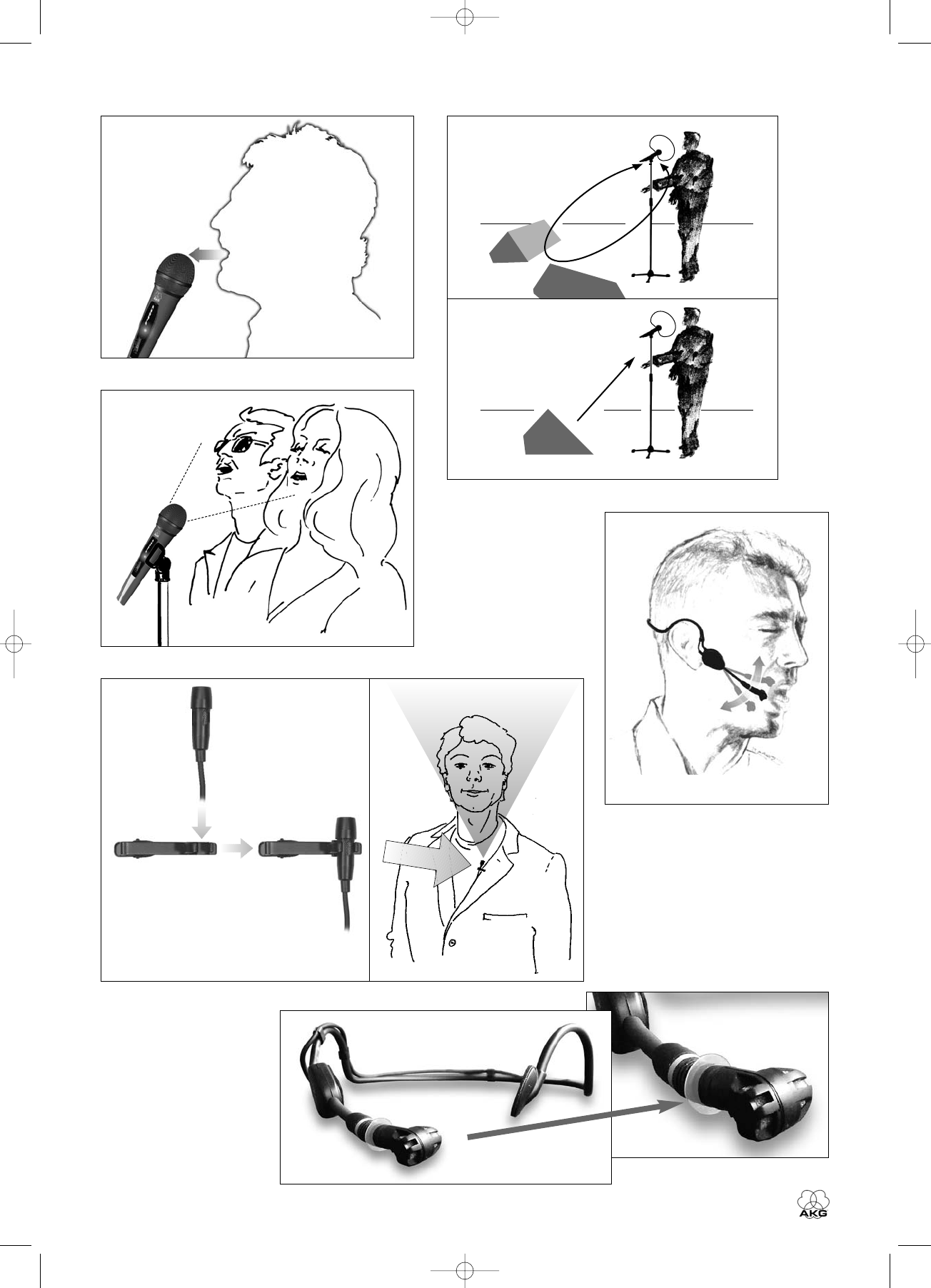 AKG