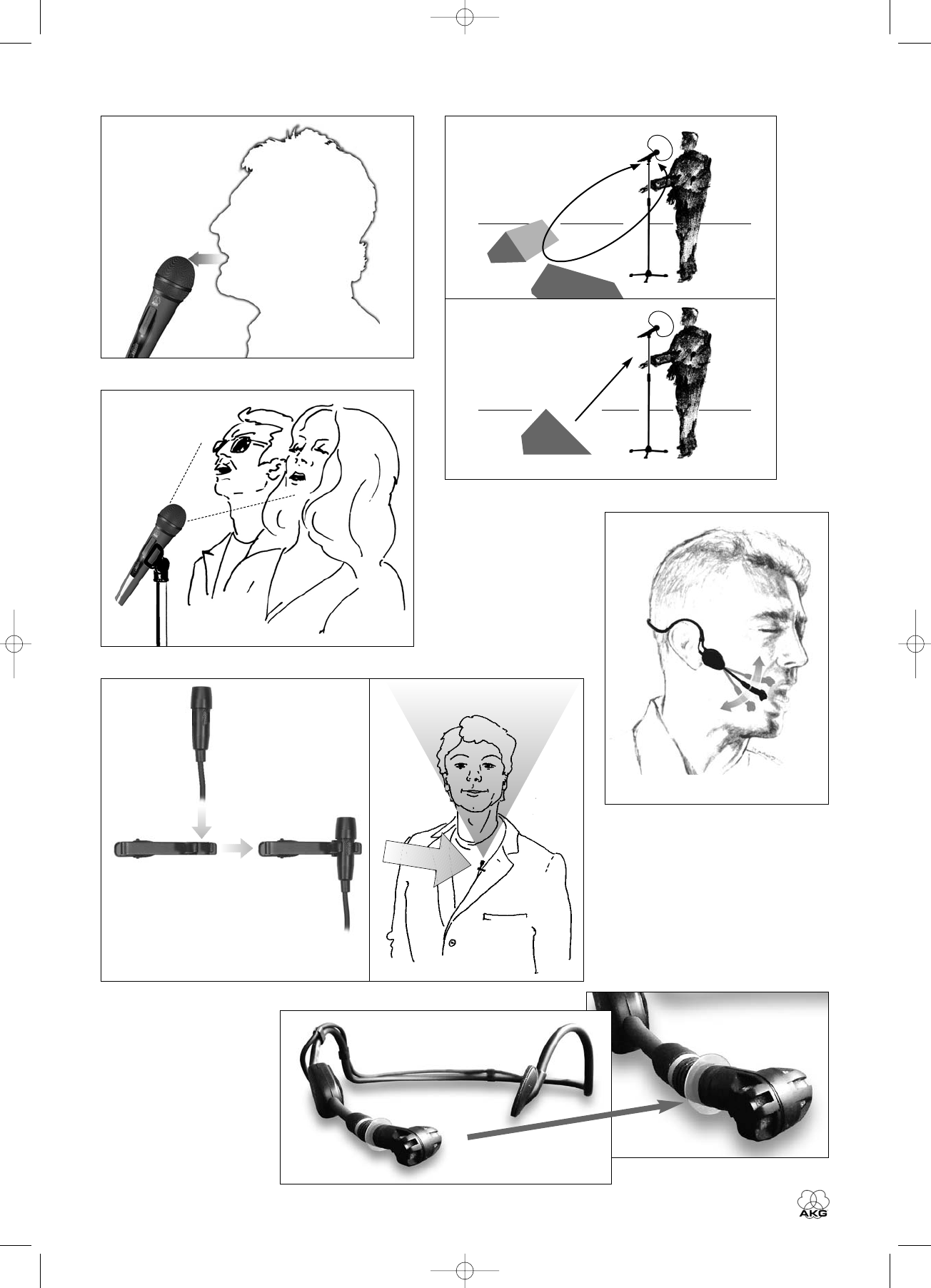 AKG