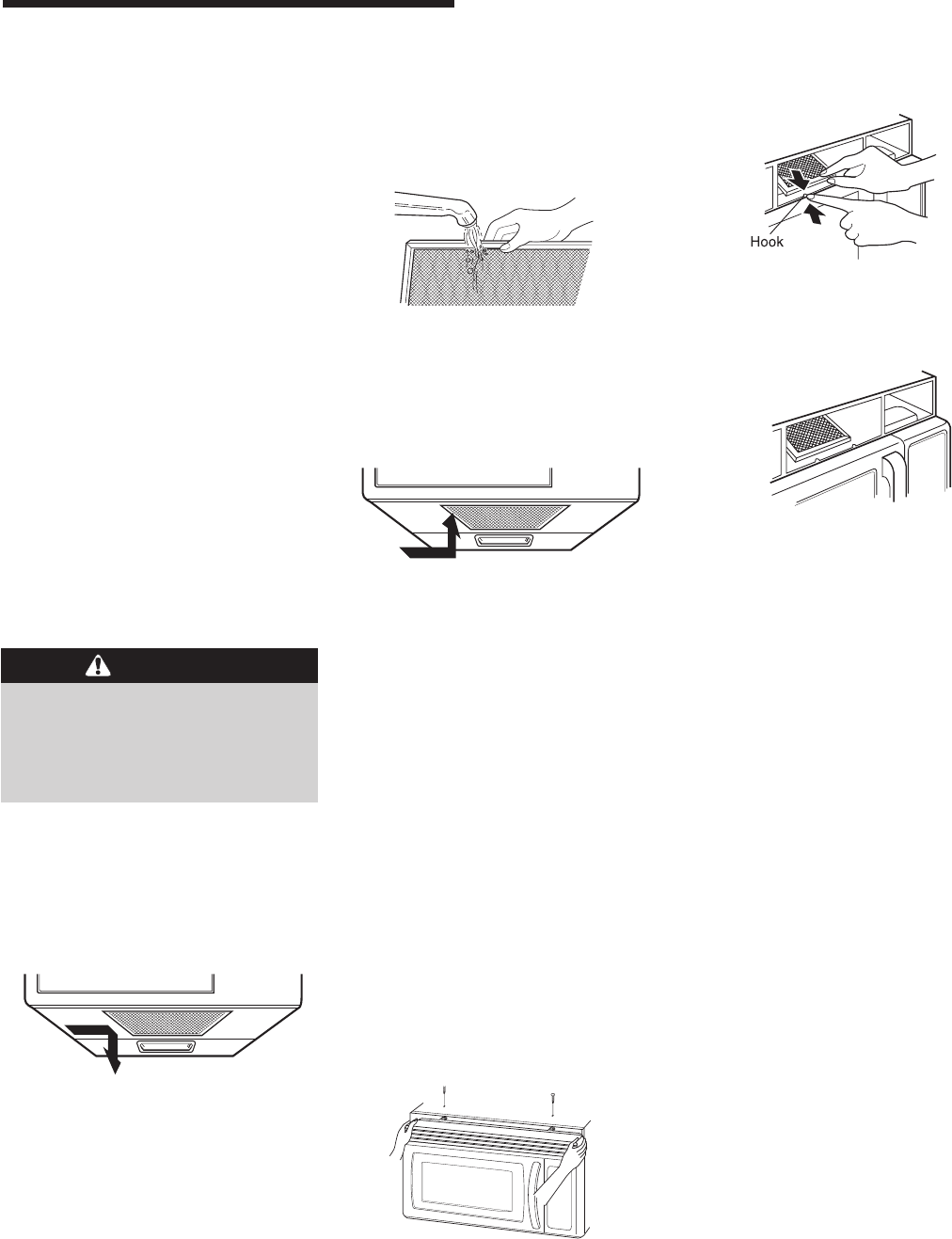 Hook