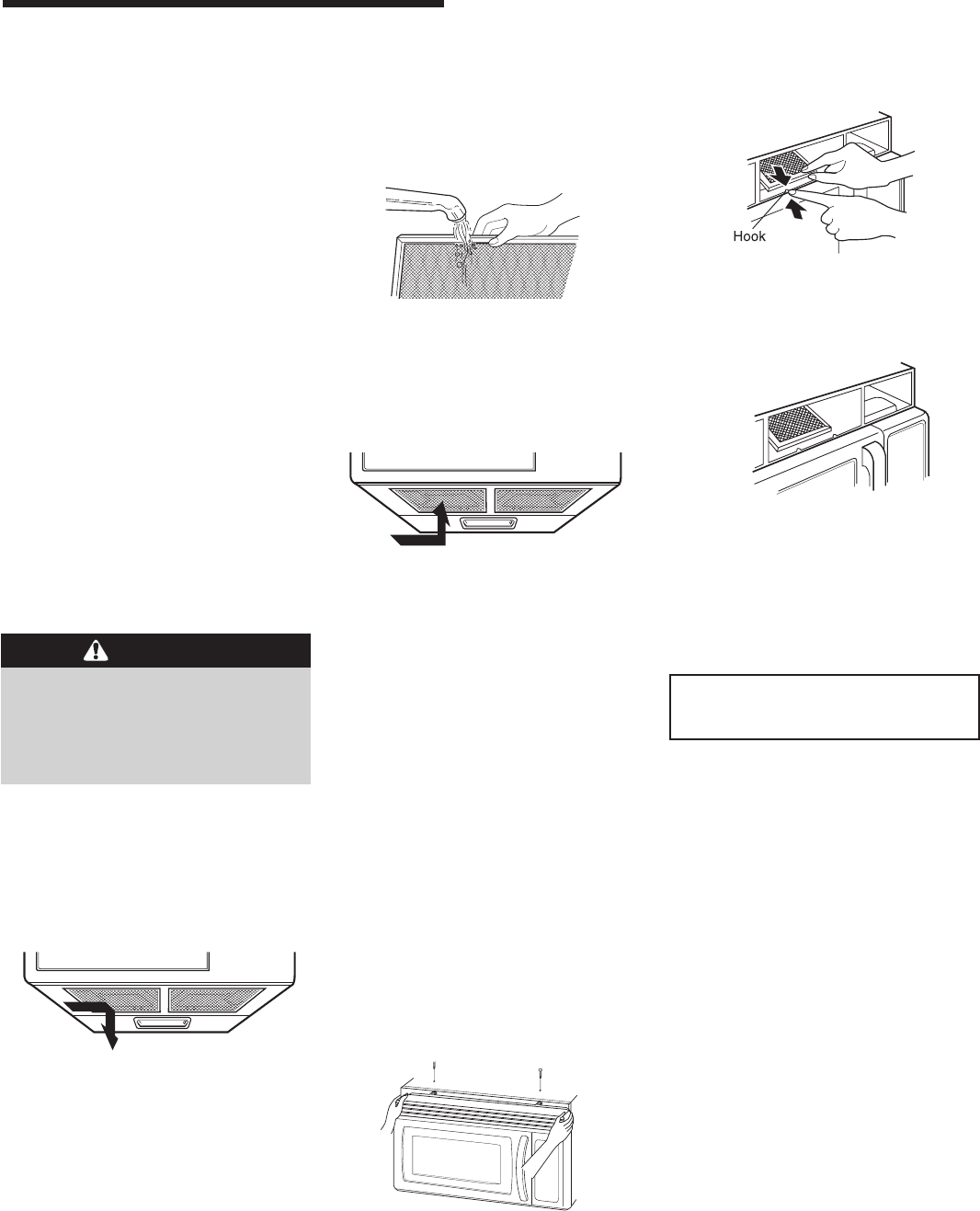 Hook