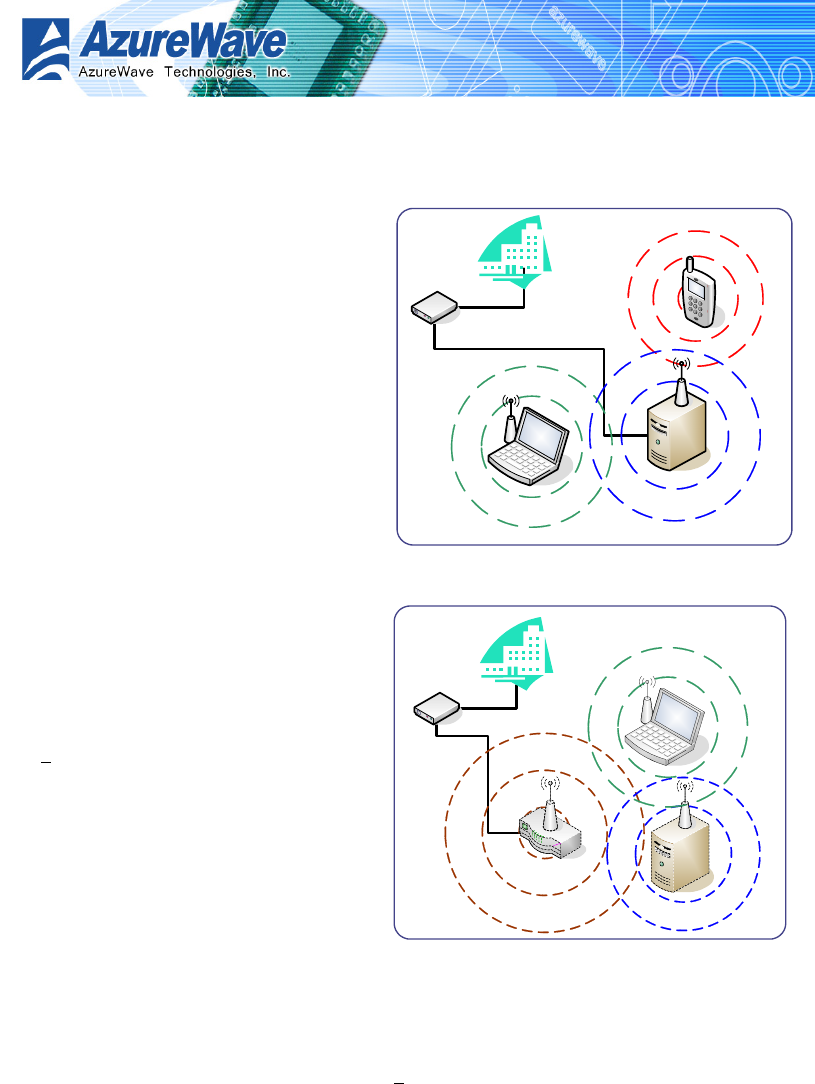 AzureWave
AzureWave Technologies, Inc.