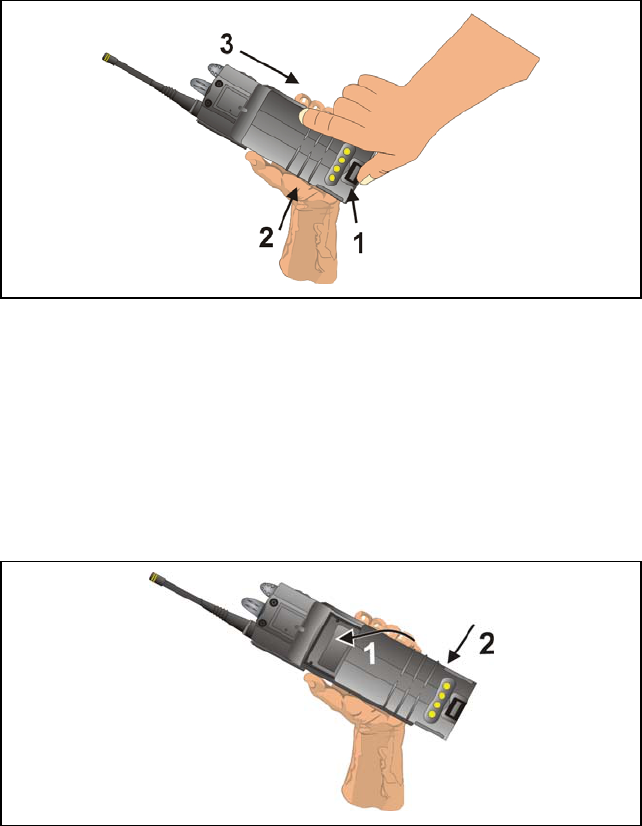 3
2
1

1
2