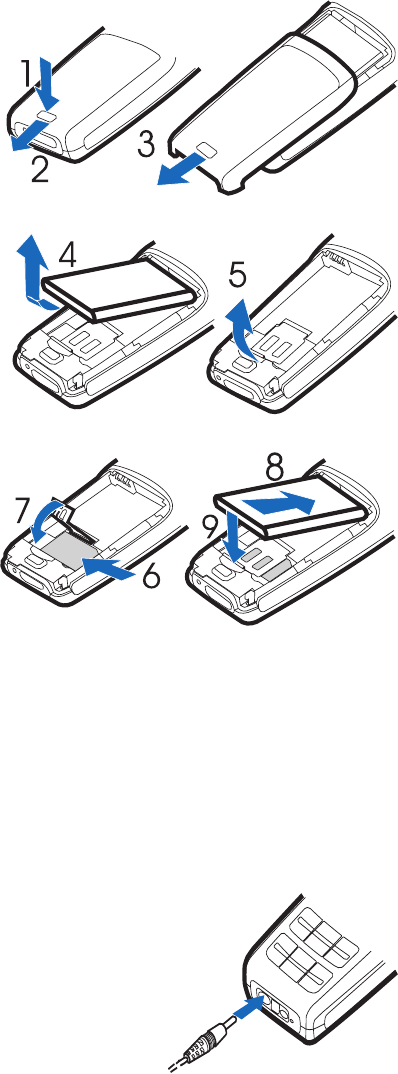 1
2
3
4
5
7
6
8
9