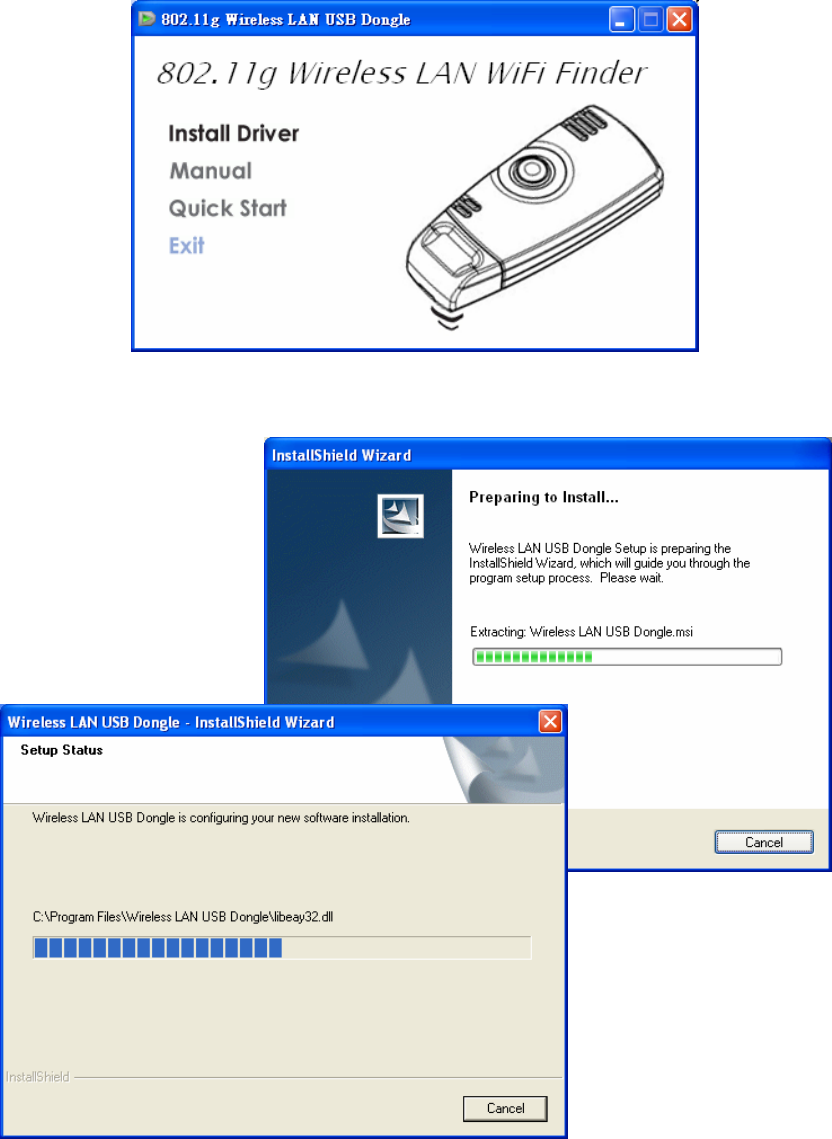 802.11g Wireless LAN USB Dongle

802.11g Wireless LAN WiFi Finder

Install Driver
Manual
Quick Start
Exit

InstallShield Wizard

Preparing to Install...

Wireless LAN USB Dongle Setup is preparing the InstallShield Wizard, which will guide you through the program setup process. Please wait.

Extracting: Wireless LAN USB Dongle.msi

Cancel

Wireless LAN USB Dongle - InstallShield Wizard

Setup Status

Wireless LAN USB Dongle is configuring your new software installation.

C:\Program Files\Wireless LAN USB Dongle\libeay32.dll

InstallShield

Cancel