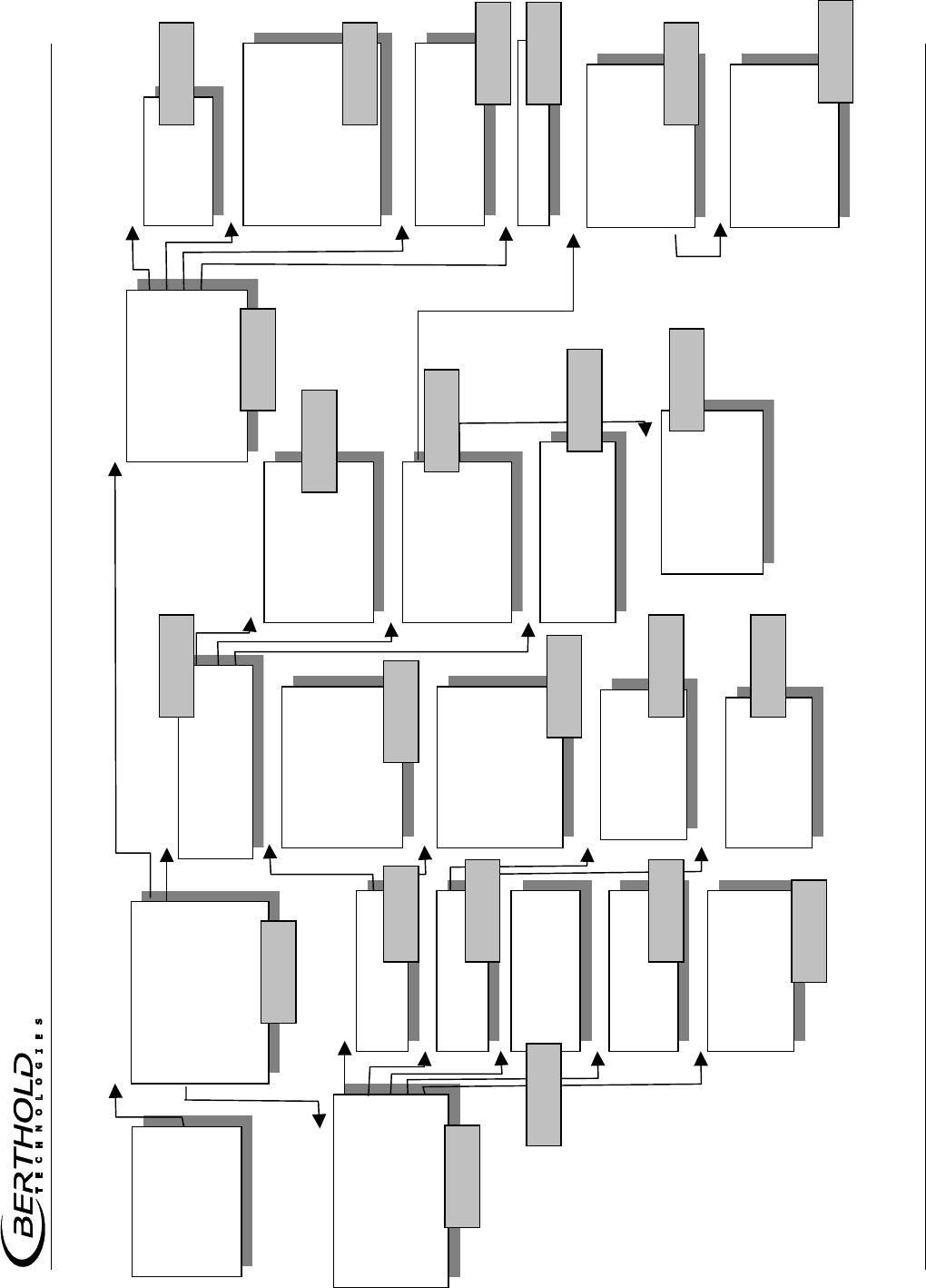 BERTHOLD
TECHNOLOGIES