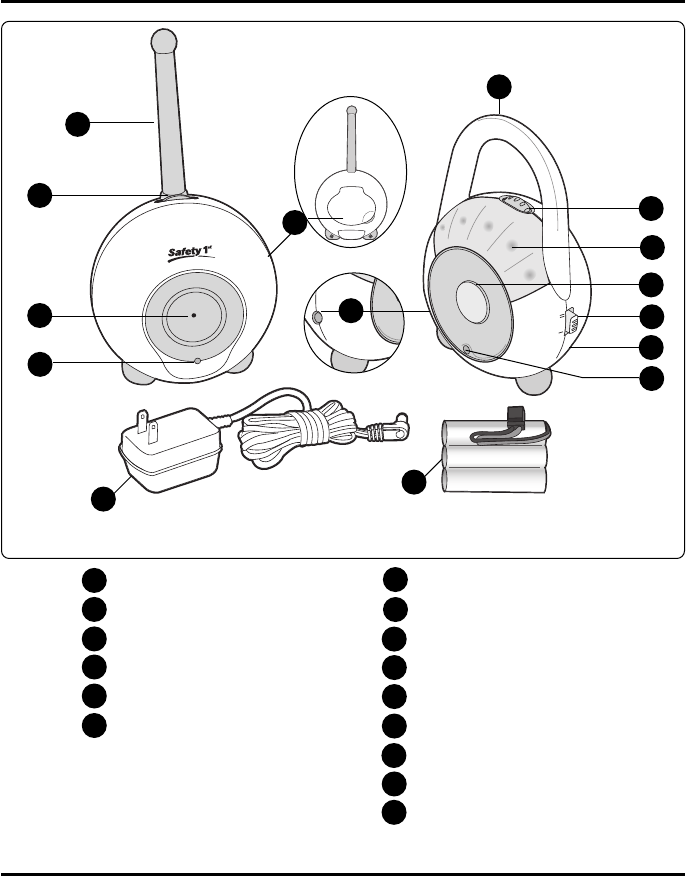 Safety 1st