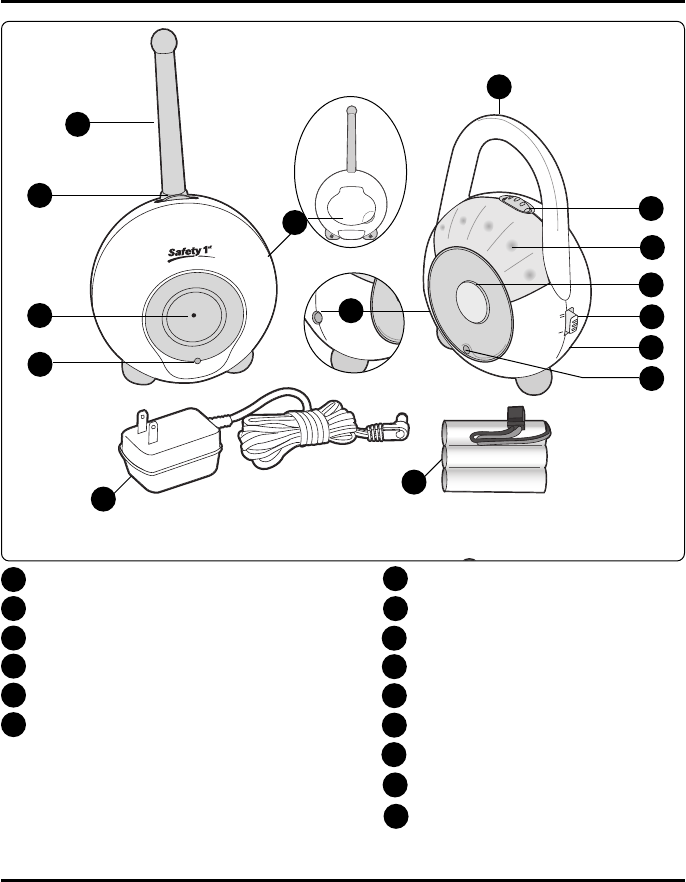 Safety 1st