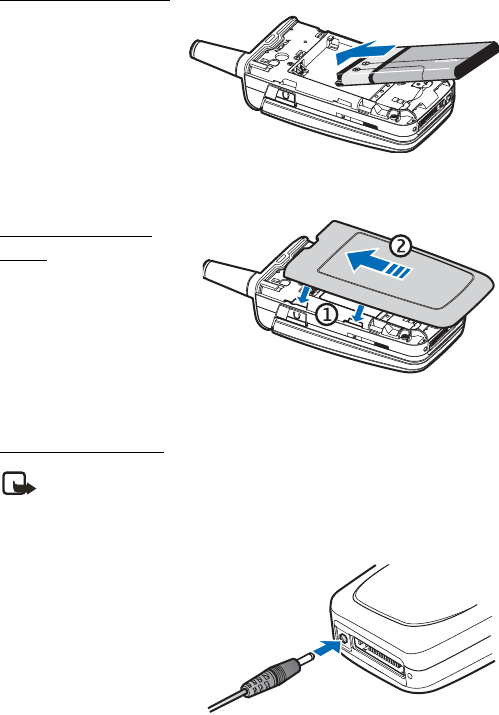 2

1