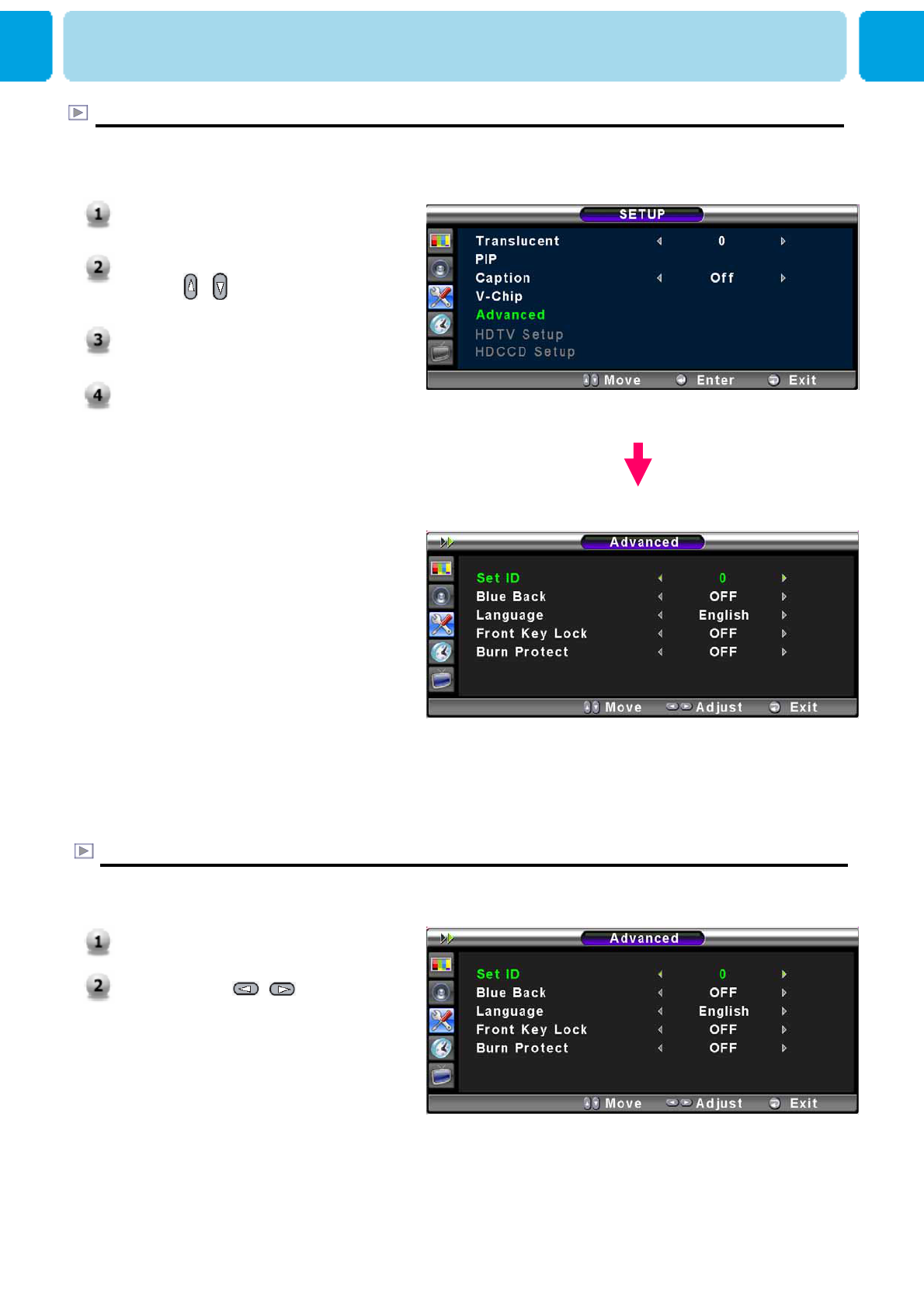 1

2

3

4

SETUP
Translucent 0
PIP
Caption Off
V-Chip
Advanced
HDTV Setup
HDCCD Setup
Move Enter Exit

Advanced
Set ID 0
Blue Back OFF
Language English
Front Key Lock OFF
Burn Protect OFF
Move Adjust Exit

1

2

Advanced
Set ID 0
Blue Back OFF
Language English
Front Key Lock OFF
Burn Protect OFF
Move Adjust Exit