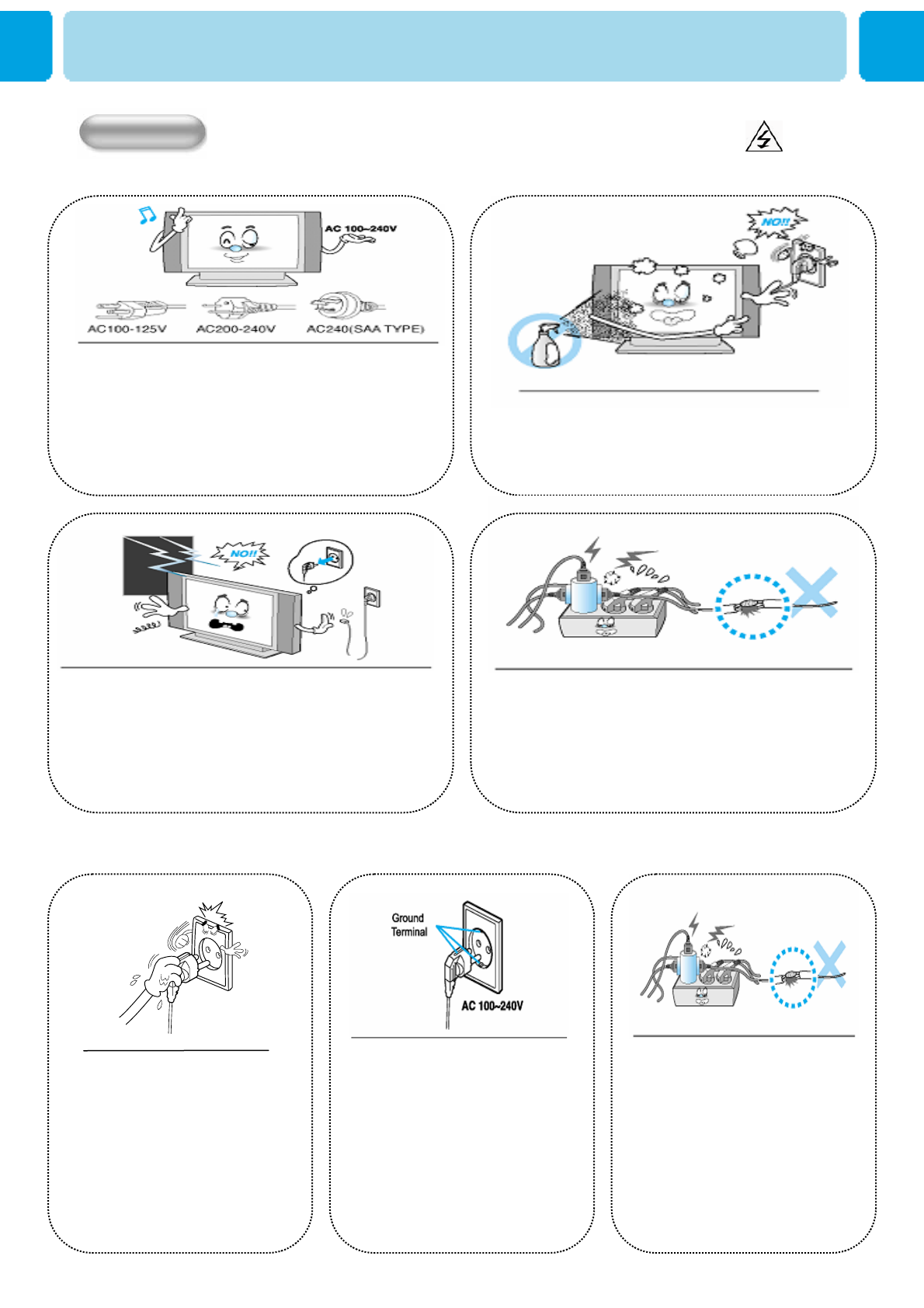 AC 100~240V

AC100-125V AC200-240V AC240(SAA TYPE)

NO!!

NO!!

Ground Terminal

AC 100~240V