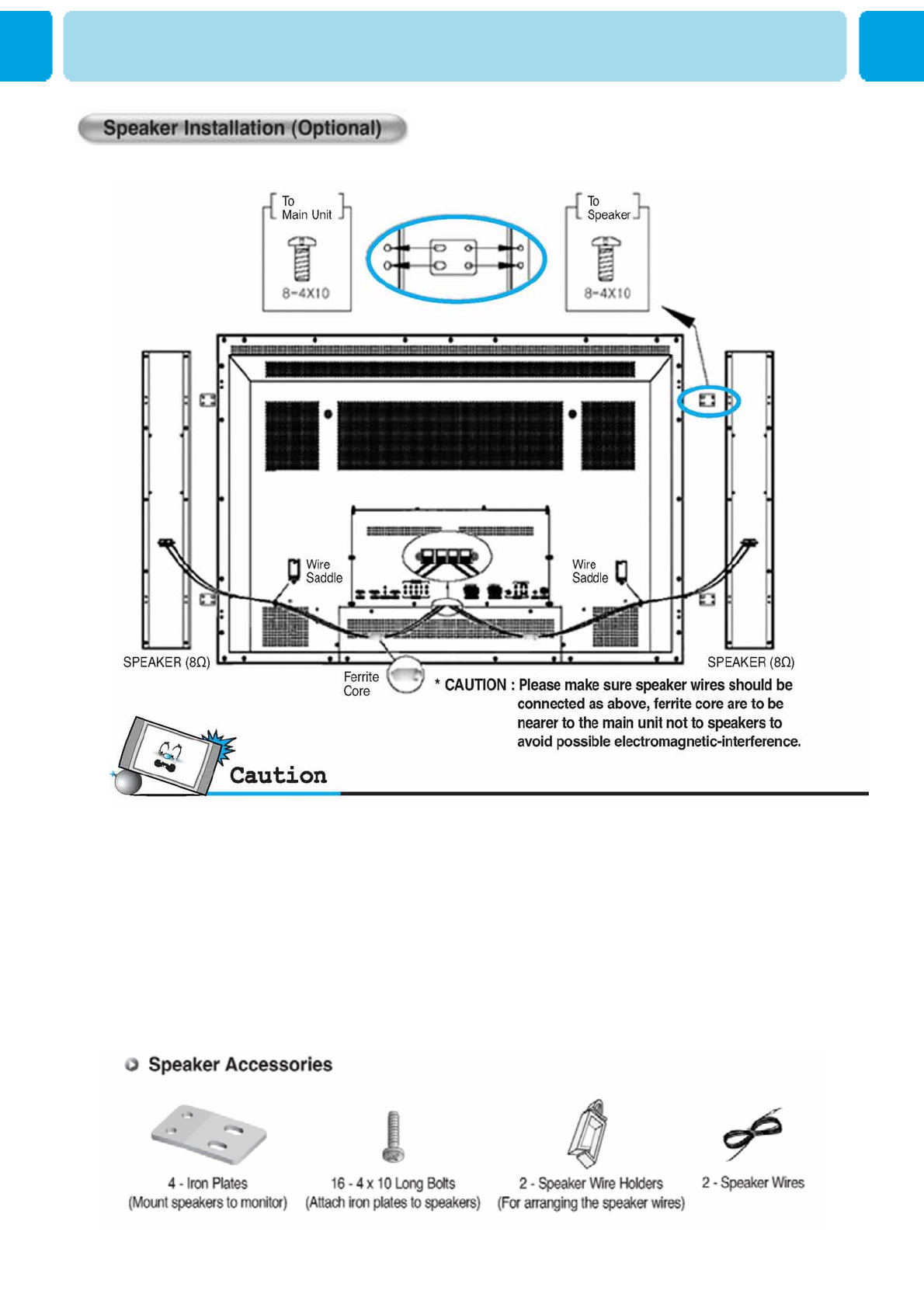 Speaker Installation (Optional)

To Main Unit

8-4X10

To Speaker

8-4X10

Wire Saddle

Wire Saddle

SPEAKER (8Ω)

SPEAKER (8Ω)

Ferrite Core

* CAUTION : Please make sure speaker wires should be connected as above, ferrite core are to be nearer to the main unit not to speakers to avoid possible electromagnetic-interference.

Caution

Speaker Accessories

4 - Iron Plates
(Mount speakers to monitor)

16 - 4 x 10 Long Bolts
(Attach iron plates to speakers)

2 - Speaker Wire Holders
(For arranging the speaker wires)

2 - Speaker Wires