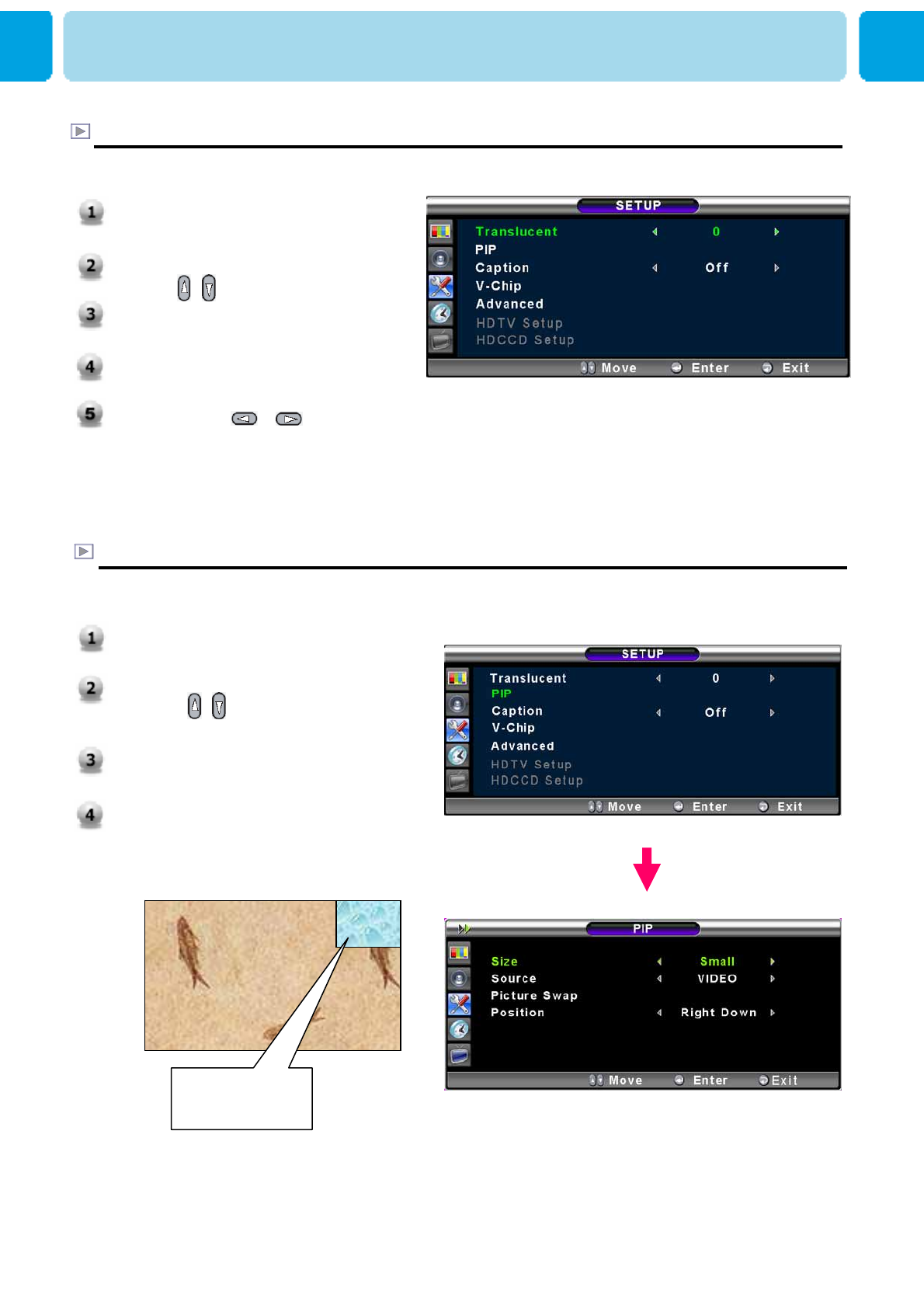 1

2

3

4

5

SETUP

Translucent 0
PIP
Caption Off
V-Chip
Advanced
HDTV Setup
HDCCD Setup

Move Enter Exit

1

2

3

4

SETUP

Translucent 0
PIP
Caption Off
V-Chip
Advanced
HDTV Setup
HDCCD Setup

Move Enter Exit

PIP

Size Small
Source VIDEO
Picture Swap
Position Right Down

Move Enter Exit