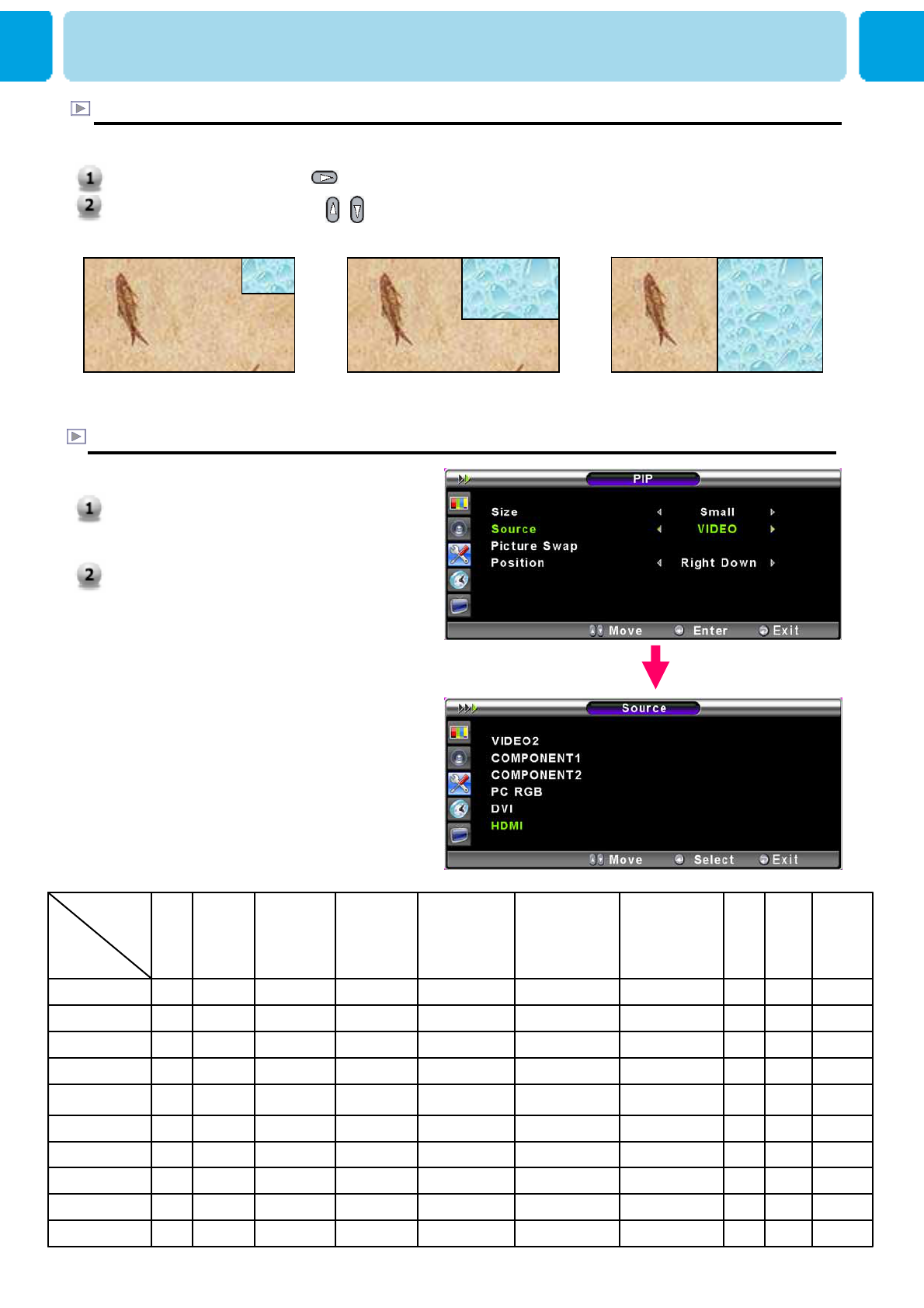 1
2

1

2

PIP
Size Small
Source VIDEO
Picture Swap
Position Right Down
Move Enter Exit

Source
VIDEO2
COMPONENT1
COMPONENT2
PC RGB
DVI
HDMI
Move Select Exit