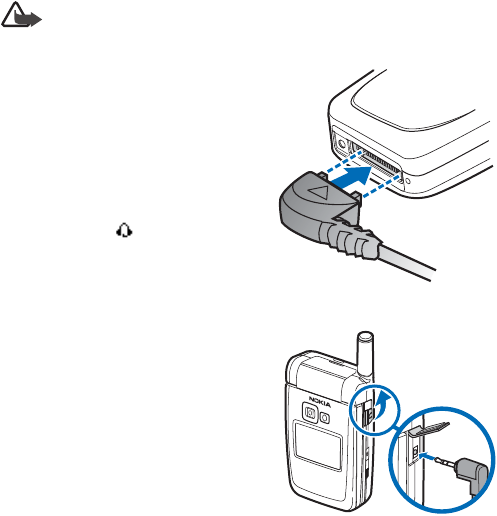 NOKIA