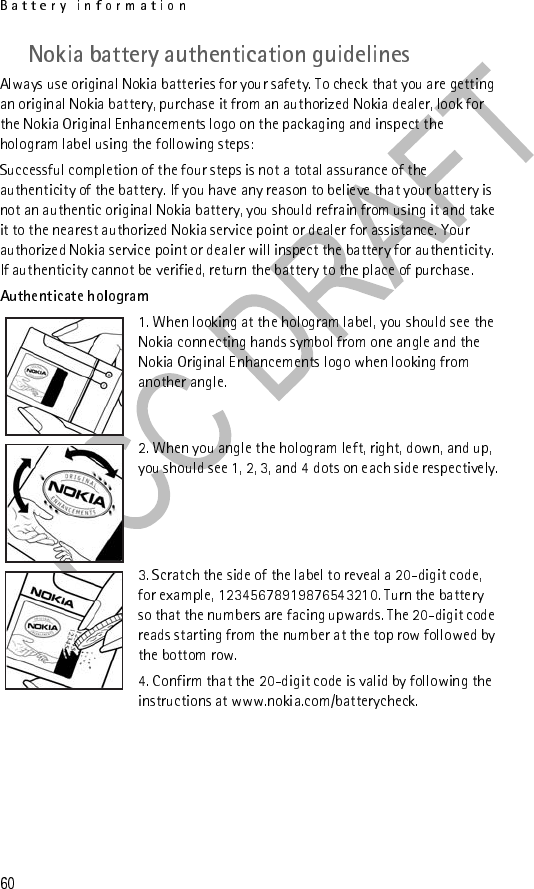 Battery information

Nokia battery authentication guidelines

Always use original Nokia batteries for your safety. To check that you are getting an original Nokia battery, purchase it from an authorized Nokia dealer, look for the Nokia Original Enhancements logo on the packaging and inspect the hologram label using the following steps:

Successful completion of the four steps is not a total assurance of the authenticity of the battery. If you have any reason to believe that your battery is not an authentic original Nokia battery, you should refrain from using it and take it to the nearest authorized Nokia service point or dealer for assistance. Your authorized Nokia service point or dealer will inspect the battery for authenticity. If authenticity cannot be verified, return the battery to the place of purchase.

Authenticate hologram

NOKIA

1. When looking at the hologram label, you should see the Nokia connecting hands symbol from one angle and the Nokia Original Enhancements logo when looking from another angle.

ORIGINAL NOKIA ENHANCEMENTS

2. When you angle the hologram left, right, down, and up, you should see 1, 2, 3, and 4 dots on each side respectively.

NOKIA

NOKIA

3. Scratch the side of the label to reveal a 20-digit code, for example, 12345678919876543210. Turn the battery so that the numbers are facing upwards. The 20-digit code reads starting from the number at the top row followed by the bottom row.

4. Confirm that the 20-digit code is valid by following the instructions at www.nokia.com/batterycheck.

FCC DRAFT

60