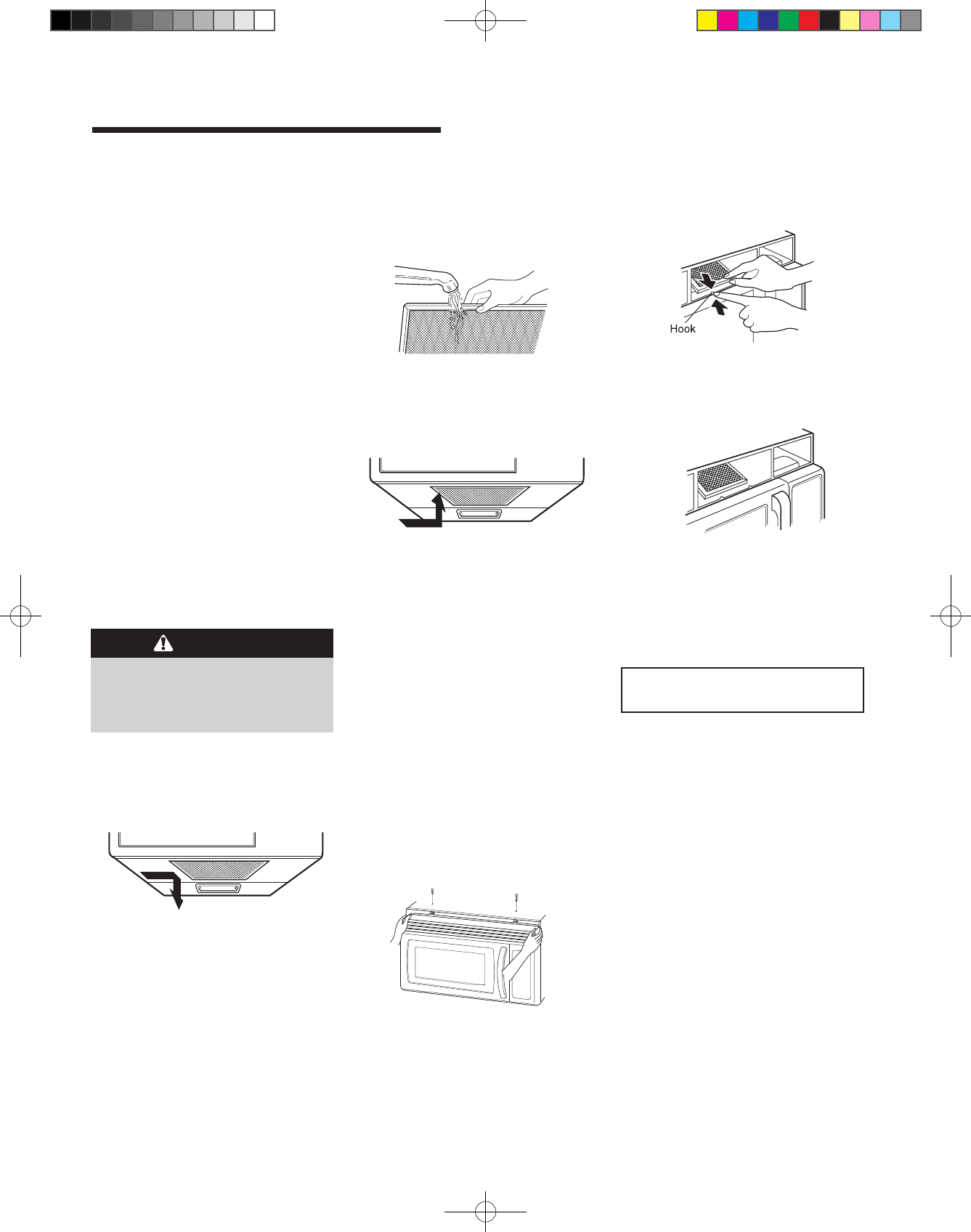 Hook