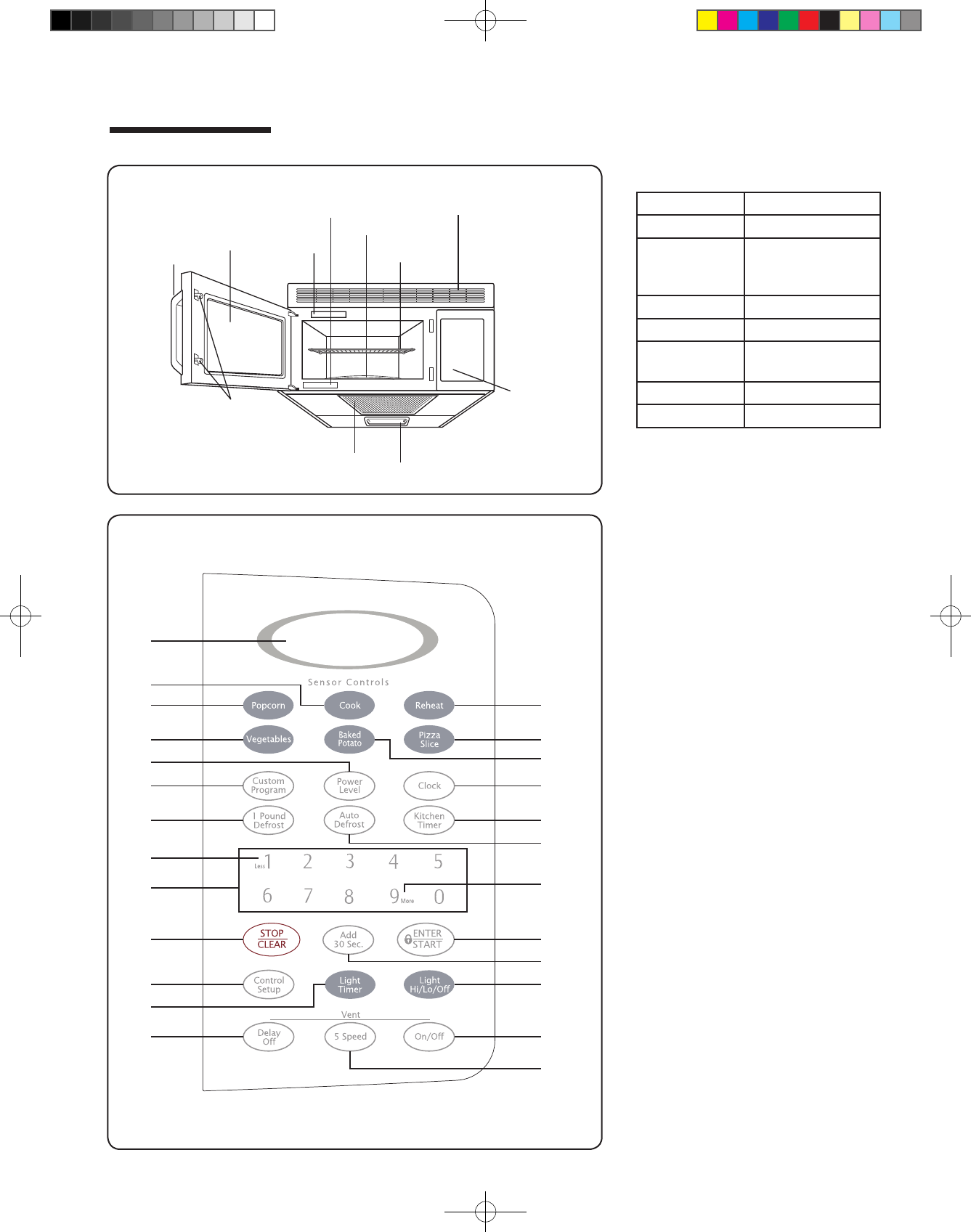 Sensor Controls

Popcorn

Cook

Reheat

Vegetables

Baked Potato

Pizza Slice

Custom Program

Power Level

Clock

1 Pound Defrost

Auto Defrost

Kitchen Timer

Less 1 2 3 4 5

6 7 8 9 More 0

STOP CLEAR

Add 30 Sec.

ENTER START

Control Setup

Light Timer

Light Hi/Lo/Off

Vent

Delay Off

5 Speed

On/Off