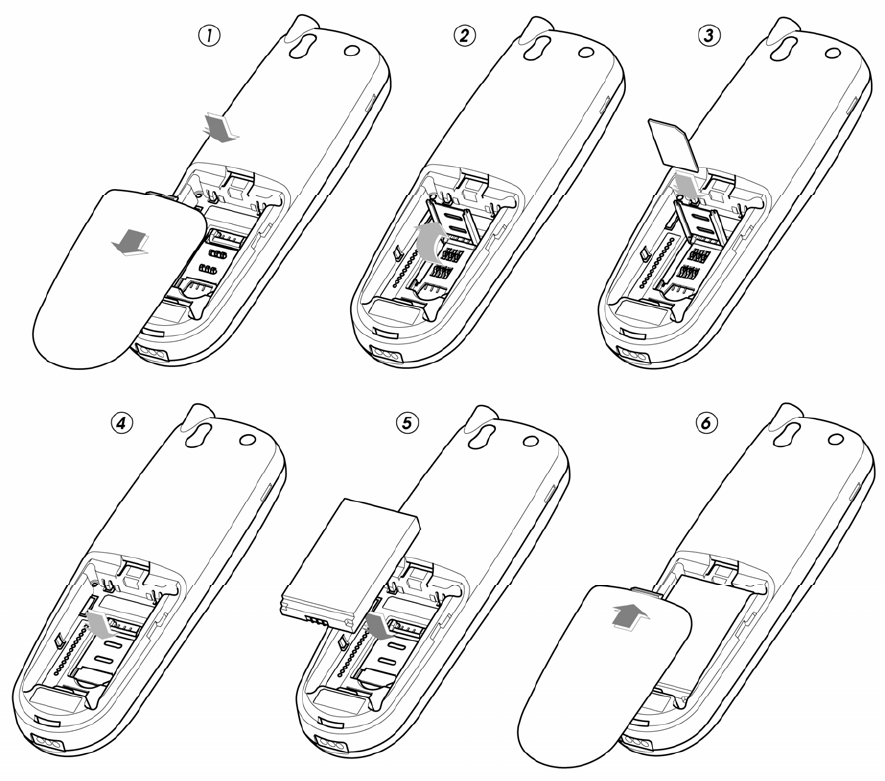 1
2
3
4
5
6