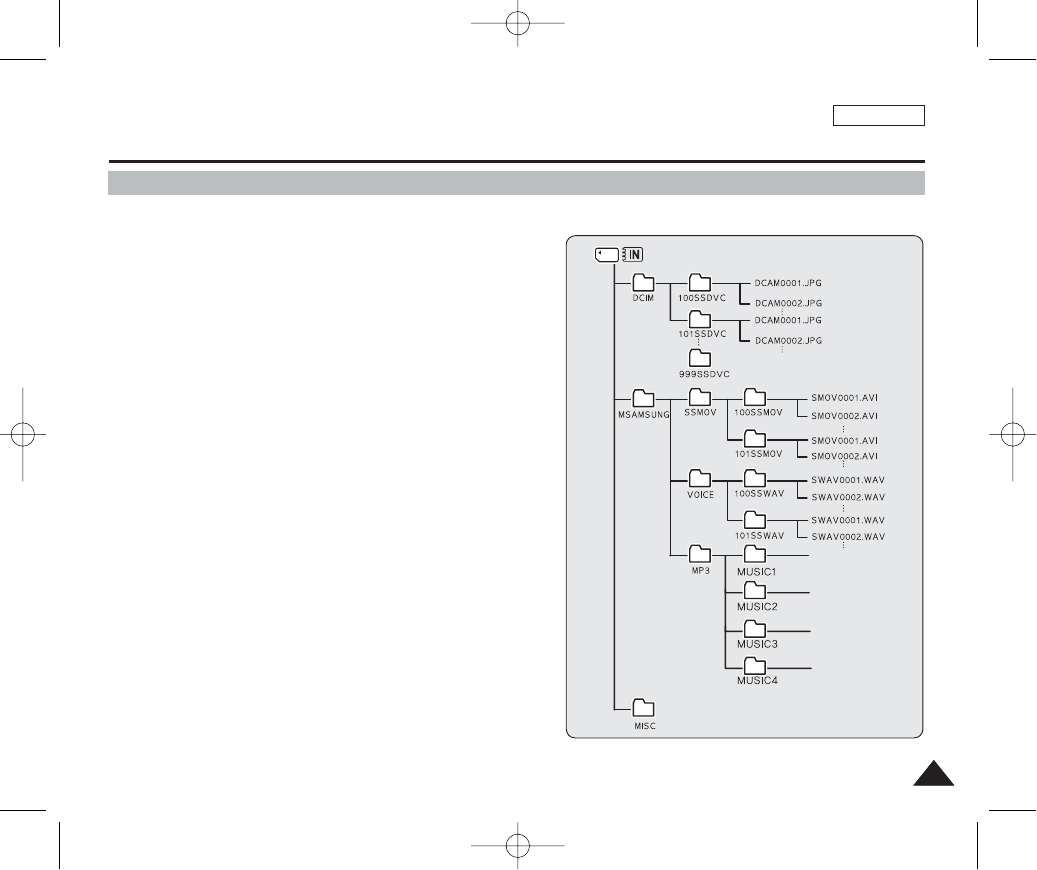 IN

DCIM

100SSDVC

DCAM0001.JPG

DCAM0002.JPG

101SSDVC

DCAM0001.JPG

DCAM0002.JPG

999SSDVC

MSAMSUNG

SSMOV

100SSMOV

SMOV0001.AVI

SMOV0002.AVI

101SSMOV

SMOV0001.AVI

SMOV0002.AVI

VOICE

100SSWAV

SWAV0001.WAV

SWAV0002.WAV

101SSWAV

SWAV0001.WAV

SWAV0002.WAV

MP3

MUSIC1

MUSIC2

MUSIC3

MUSIC4

MISC