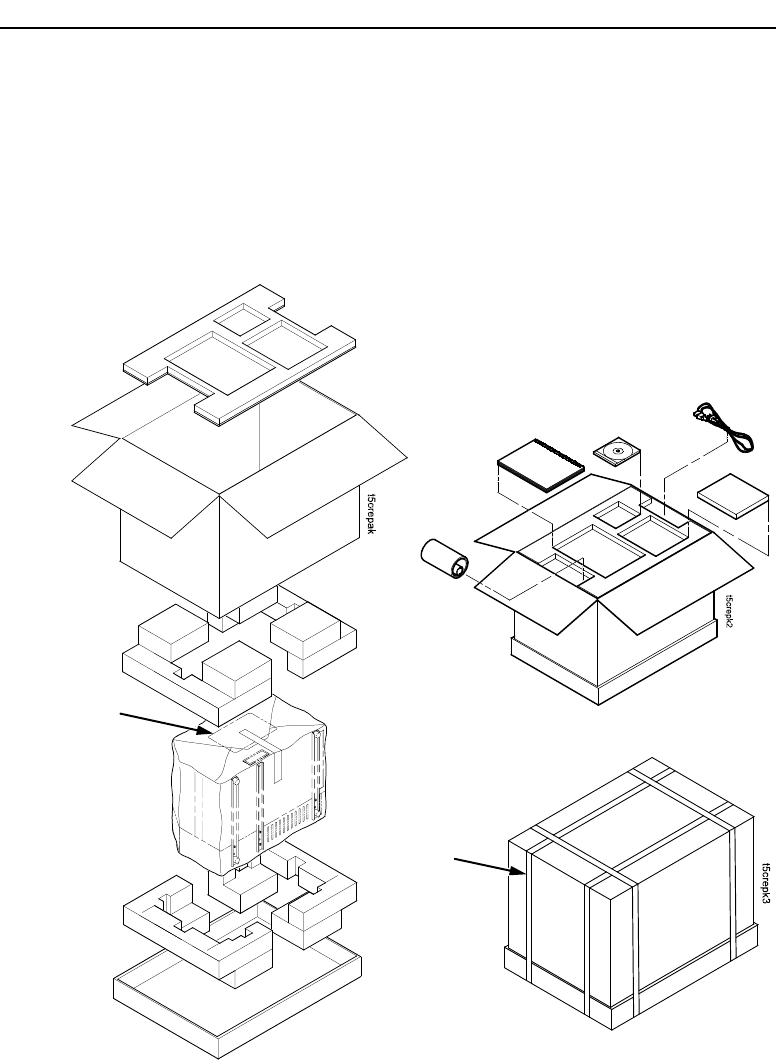 t5crepak

t5crepk2

t5crepk3